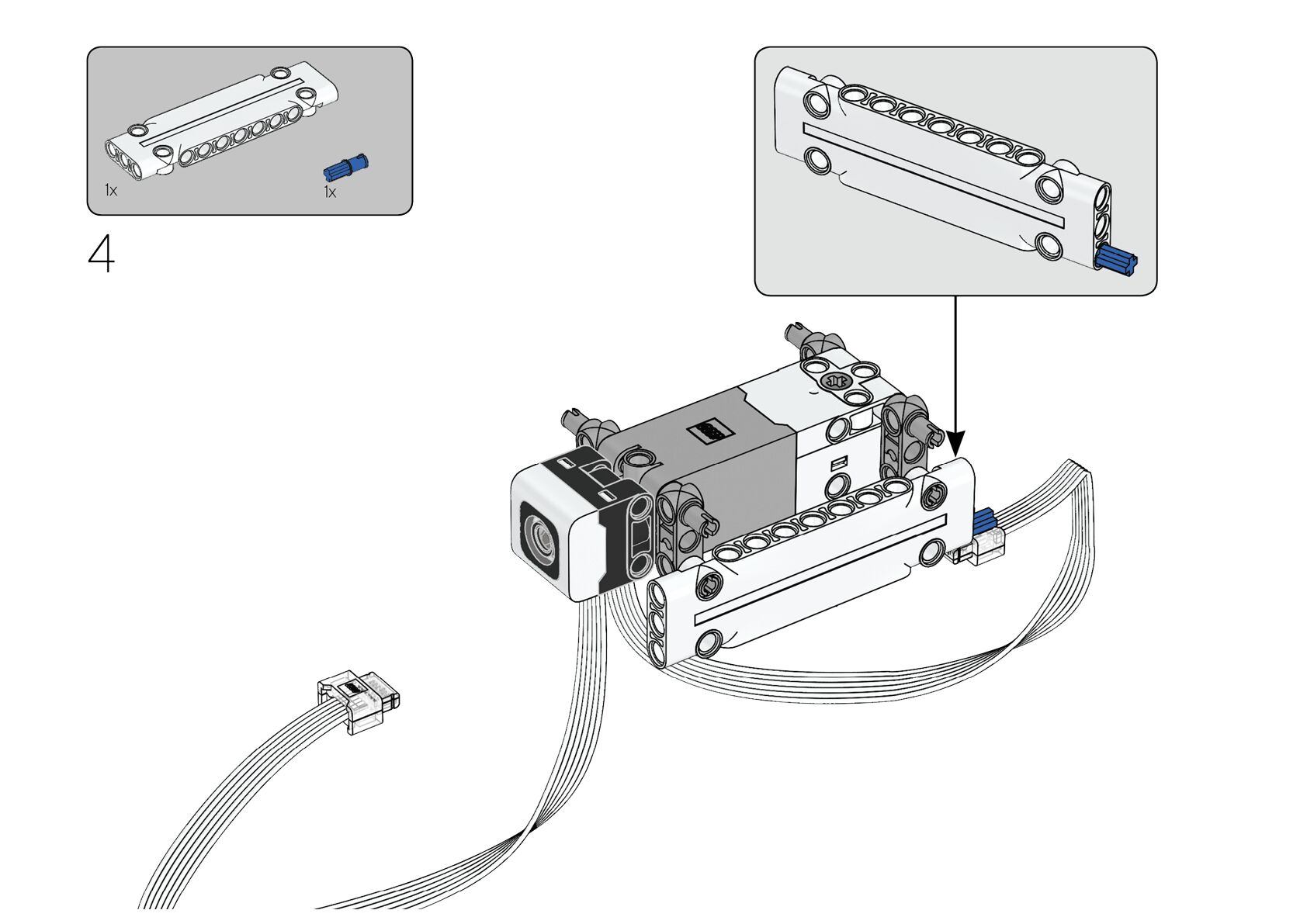 1x

1x

4