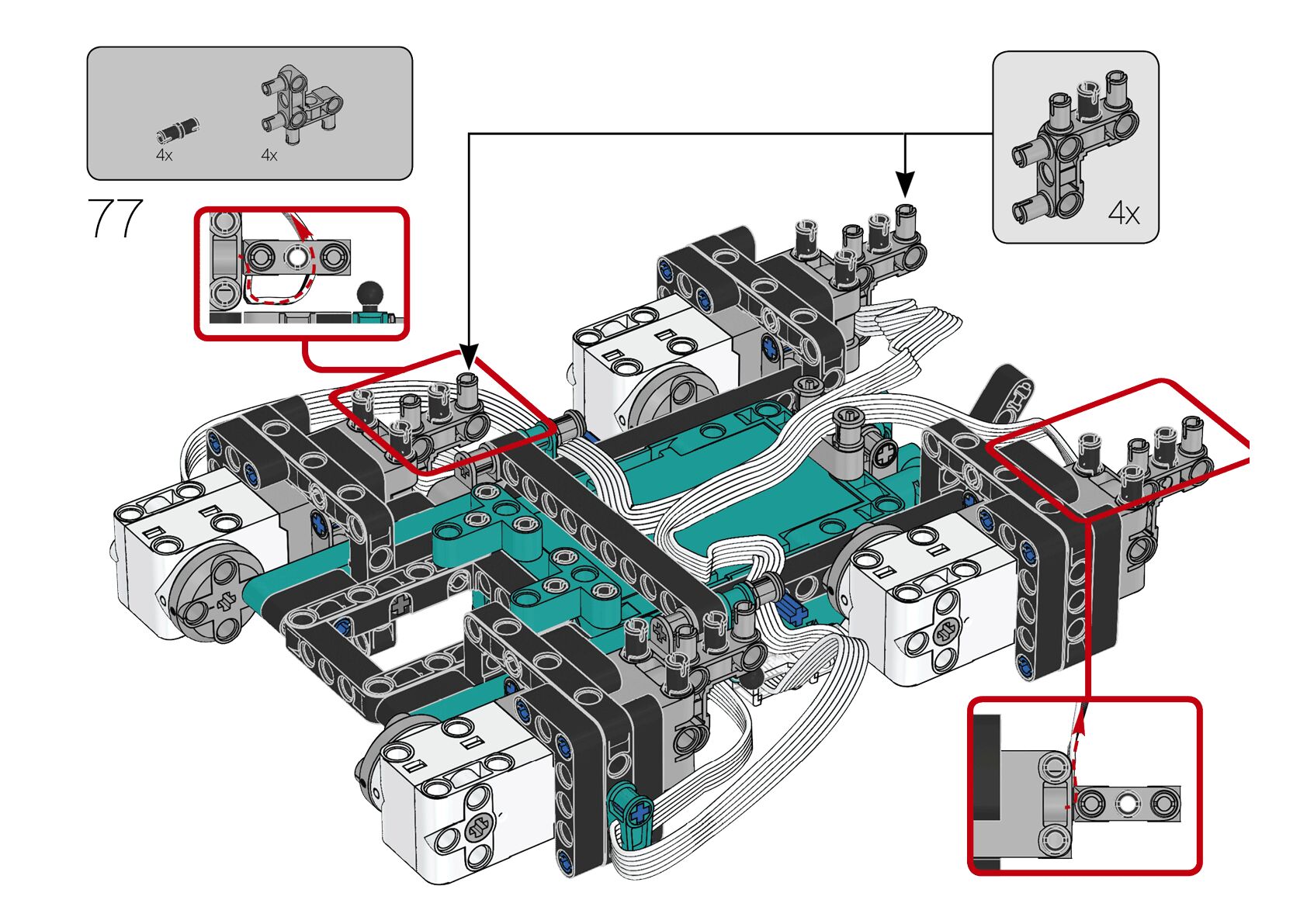 4x
4x

77

4x