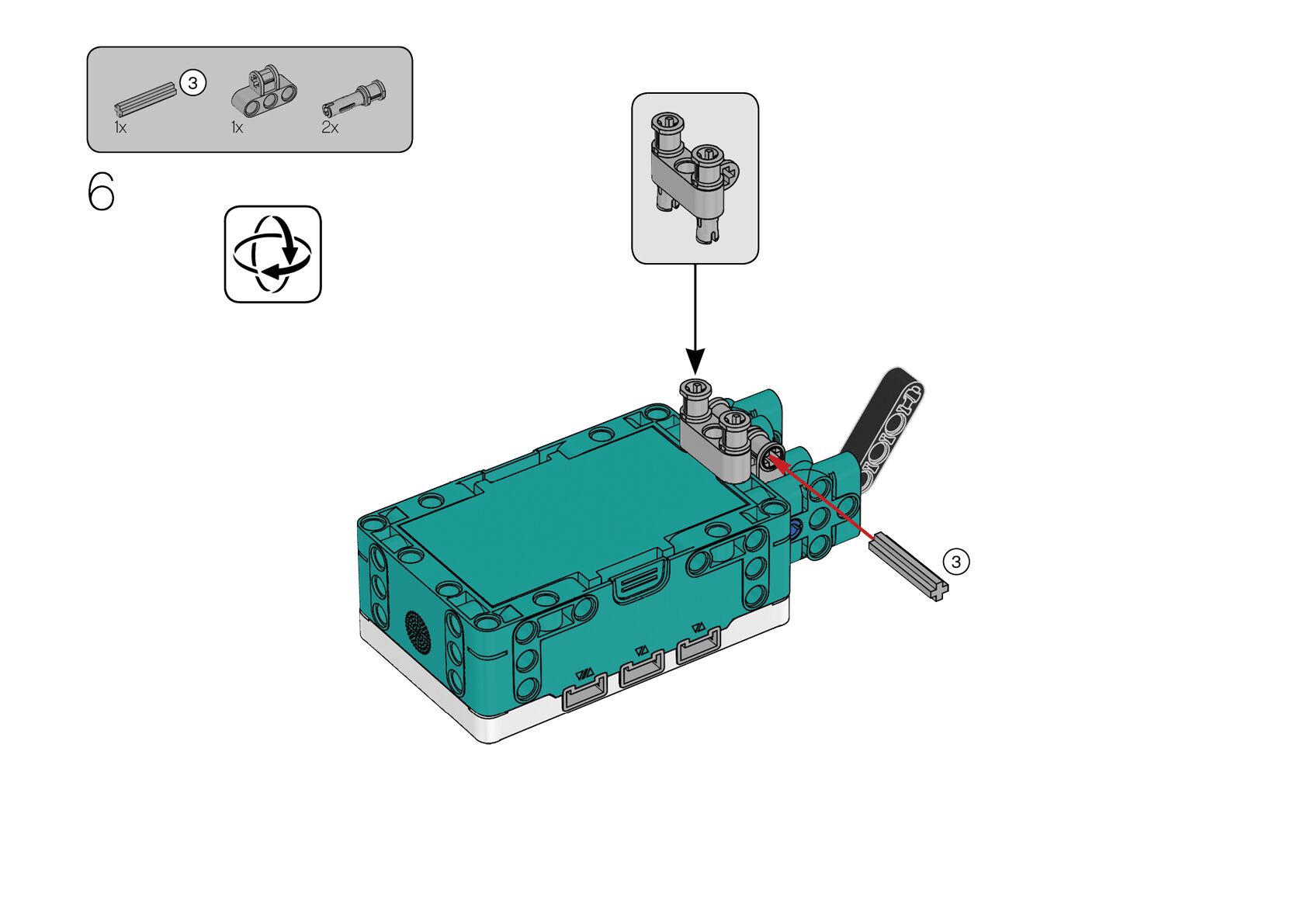 3
1x
1x
2x

6

3