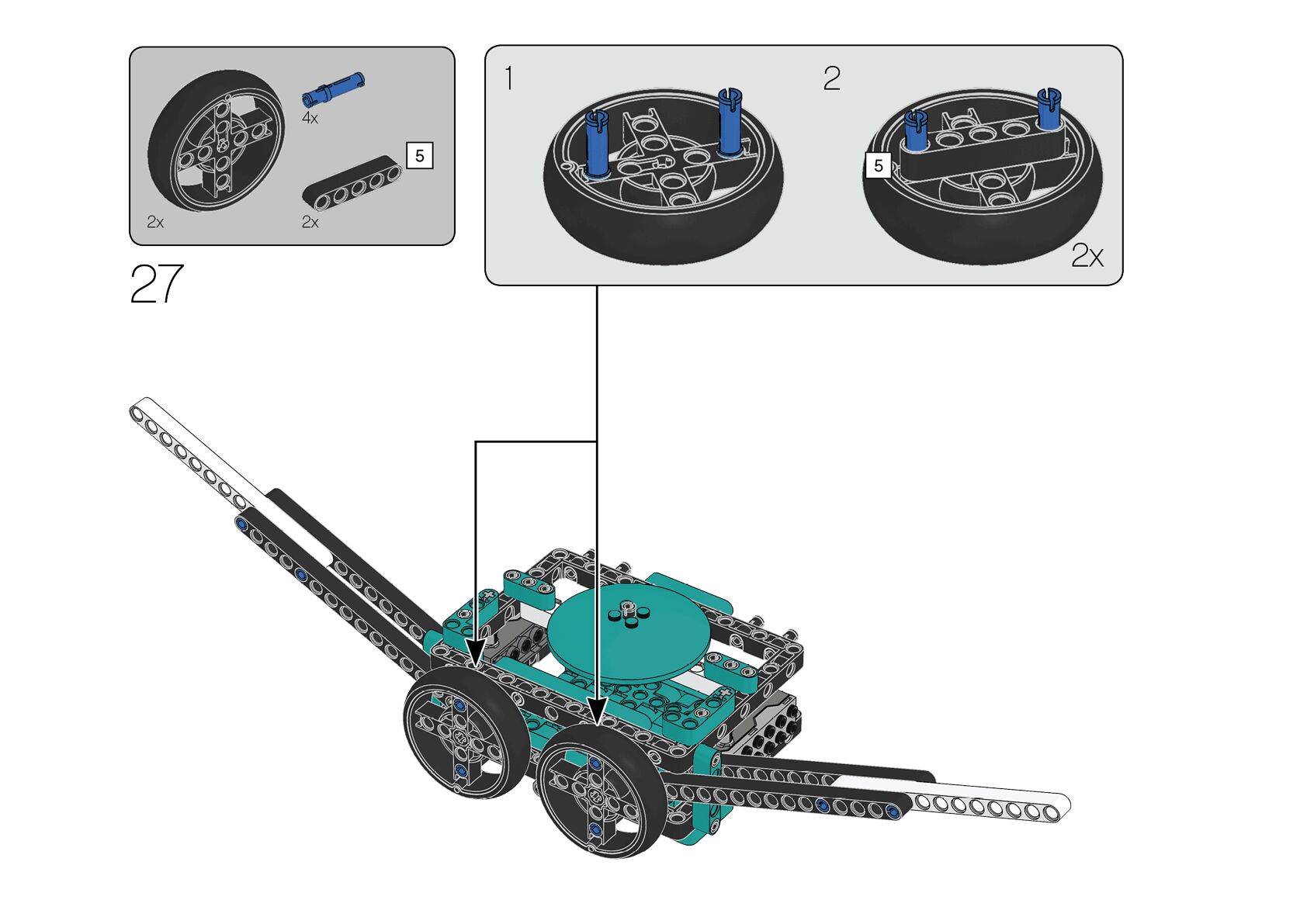 4x

5

2x

2x

27

1

2

5

2x