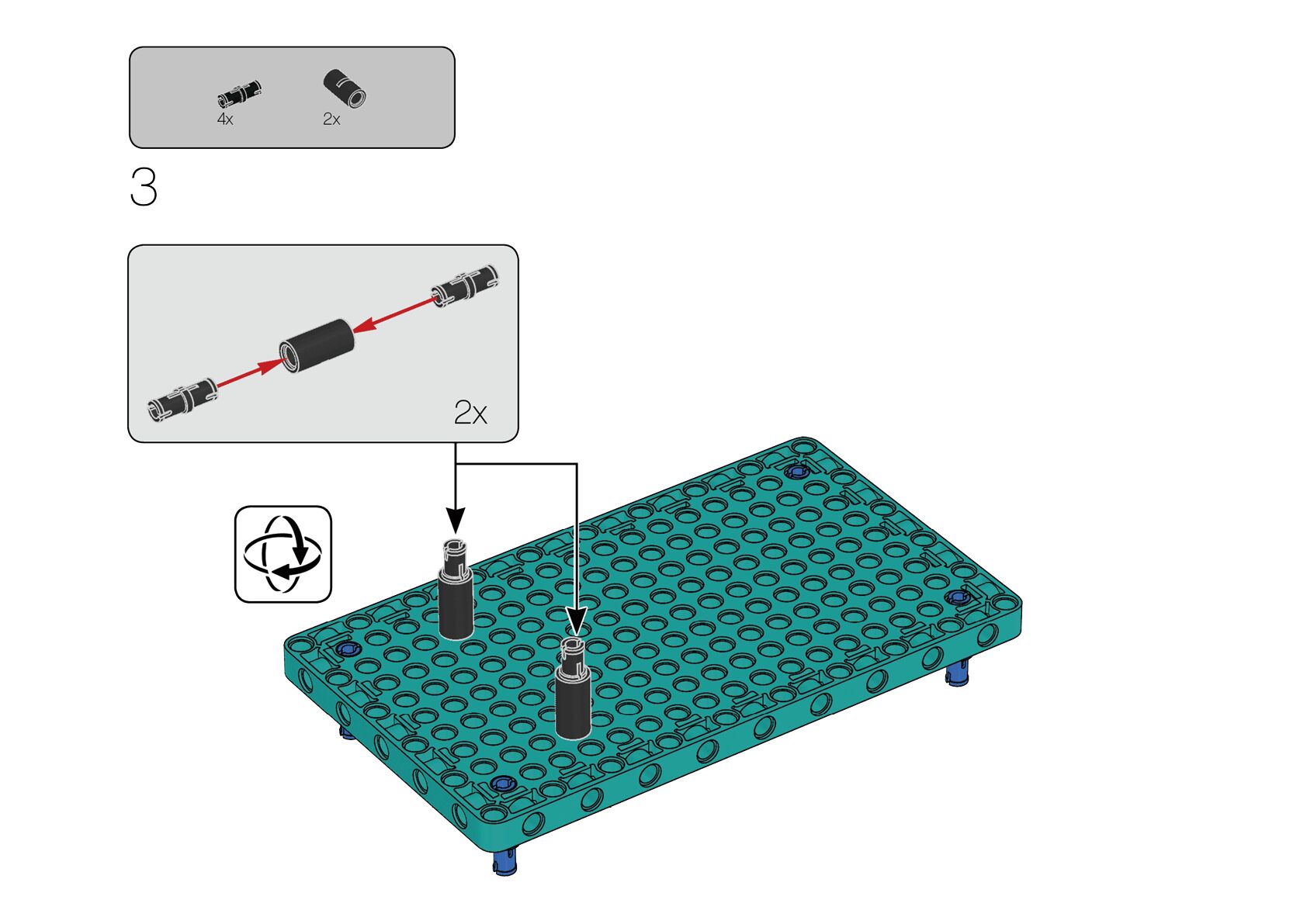 4x 2x

3

2x