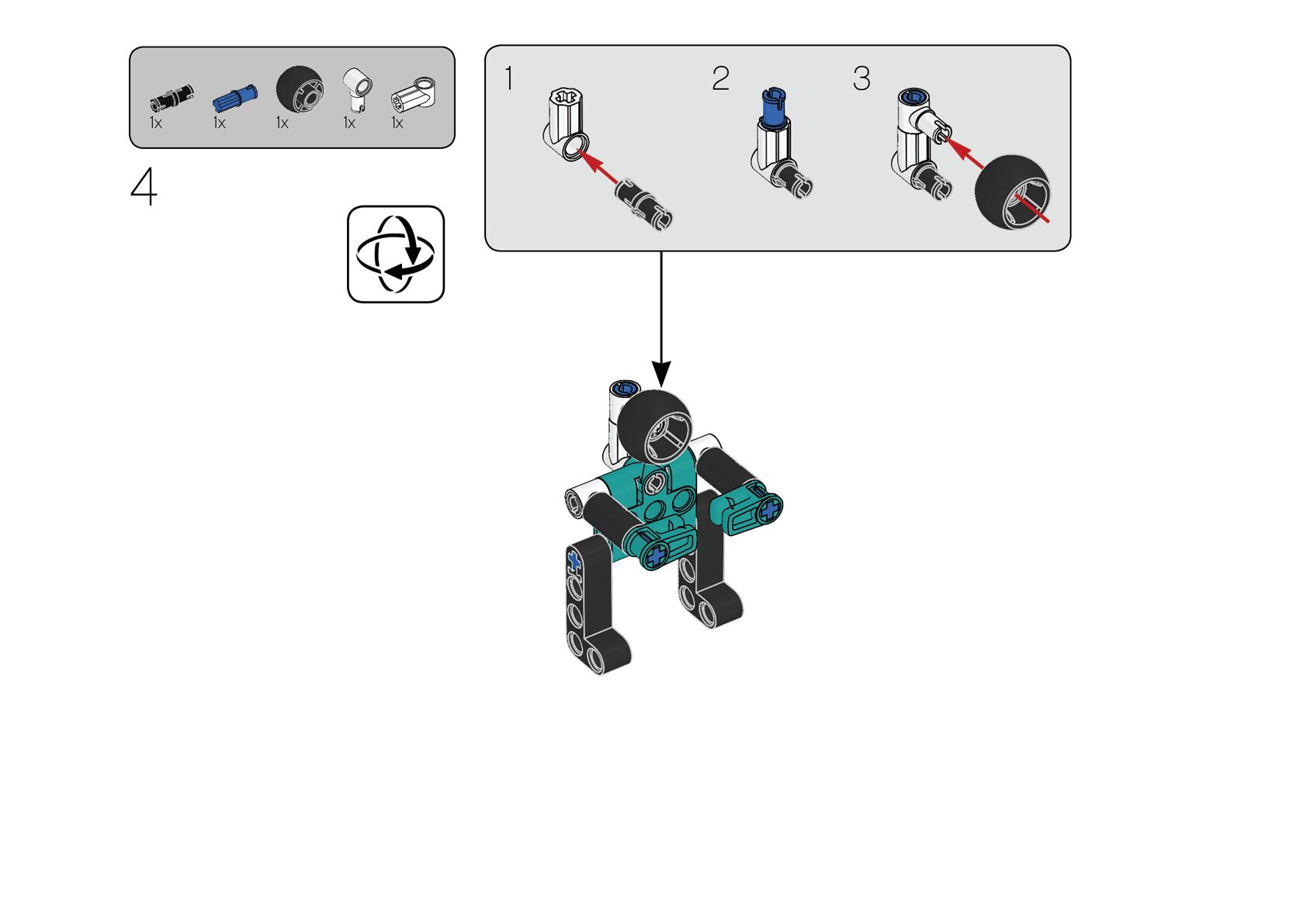 1x 1x 1x 1x 1x

4

1

2

3