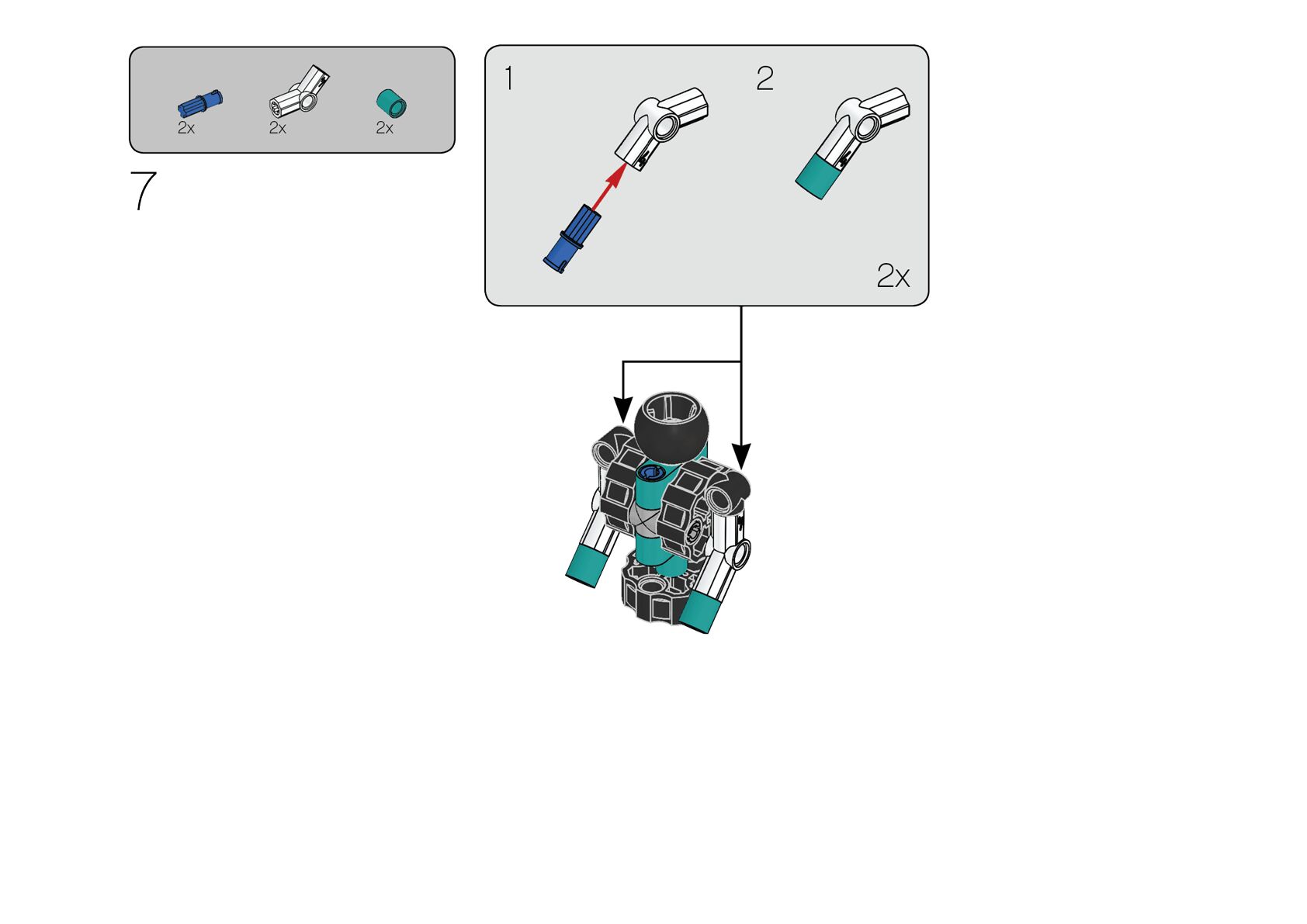 2x 2x 2x

7

1

2

2x