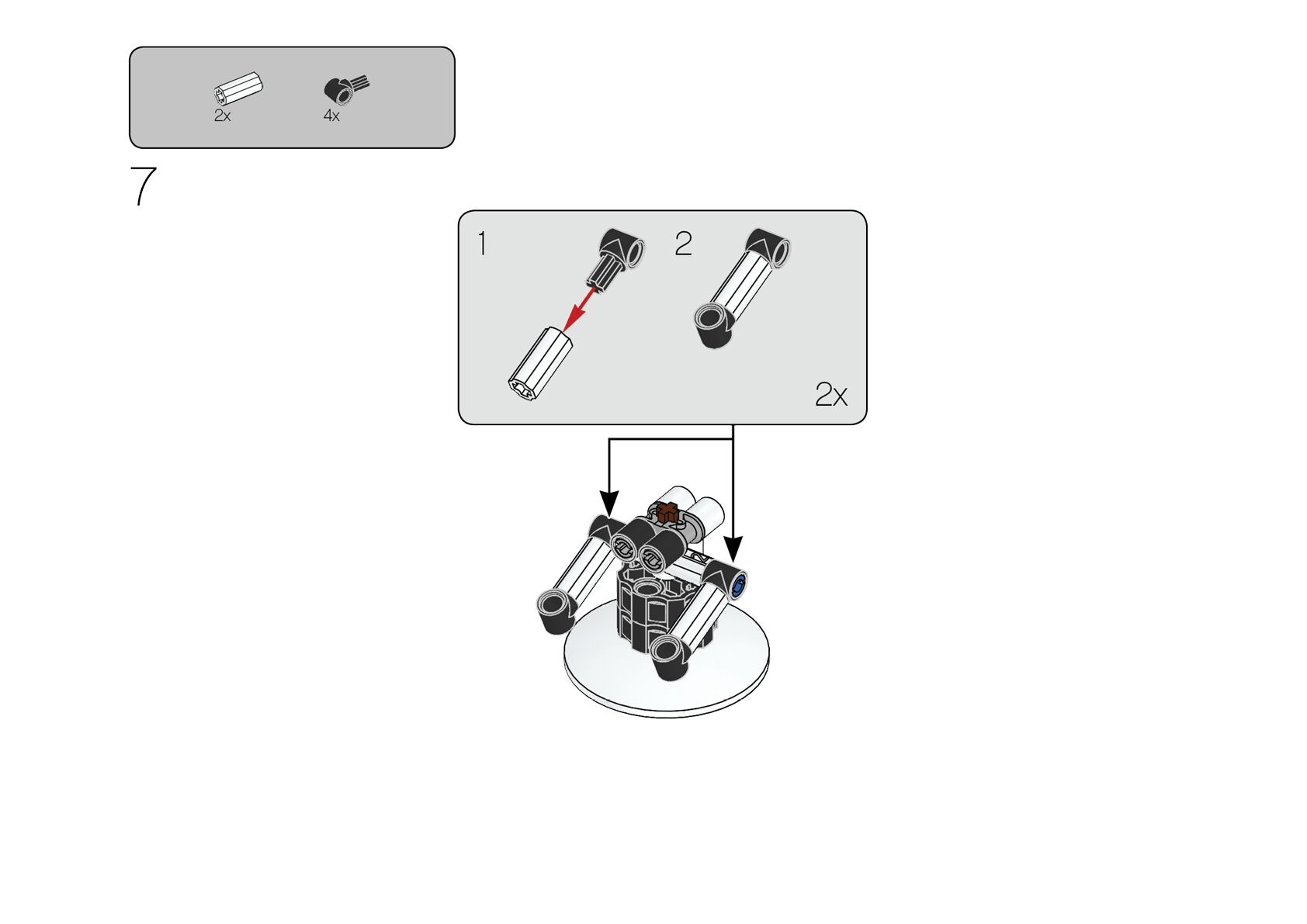 2x 4x

7

1 2

2x