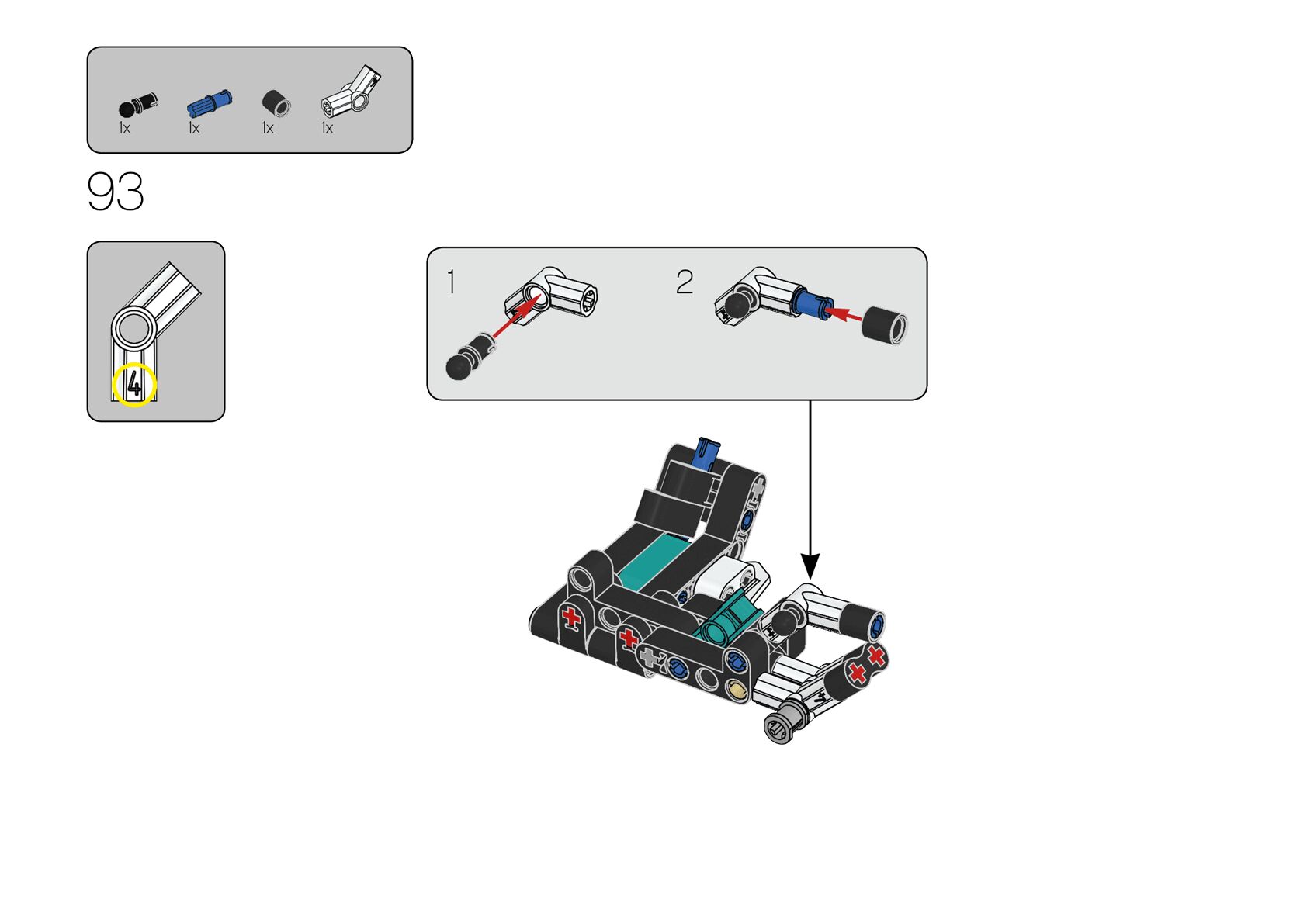 1x 1x 1x 1x

93

4

1

2