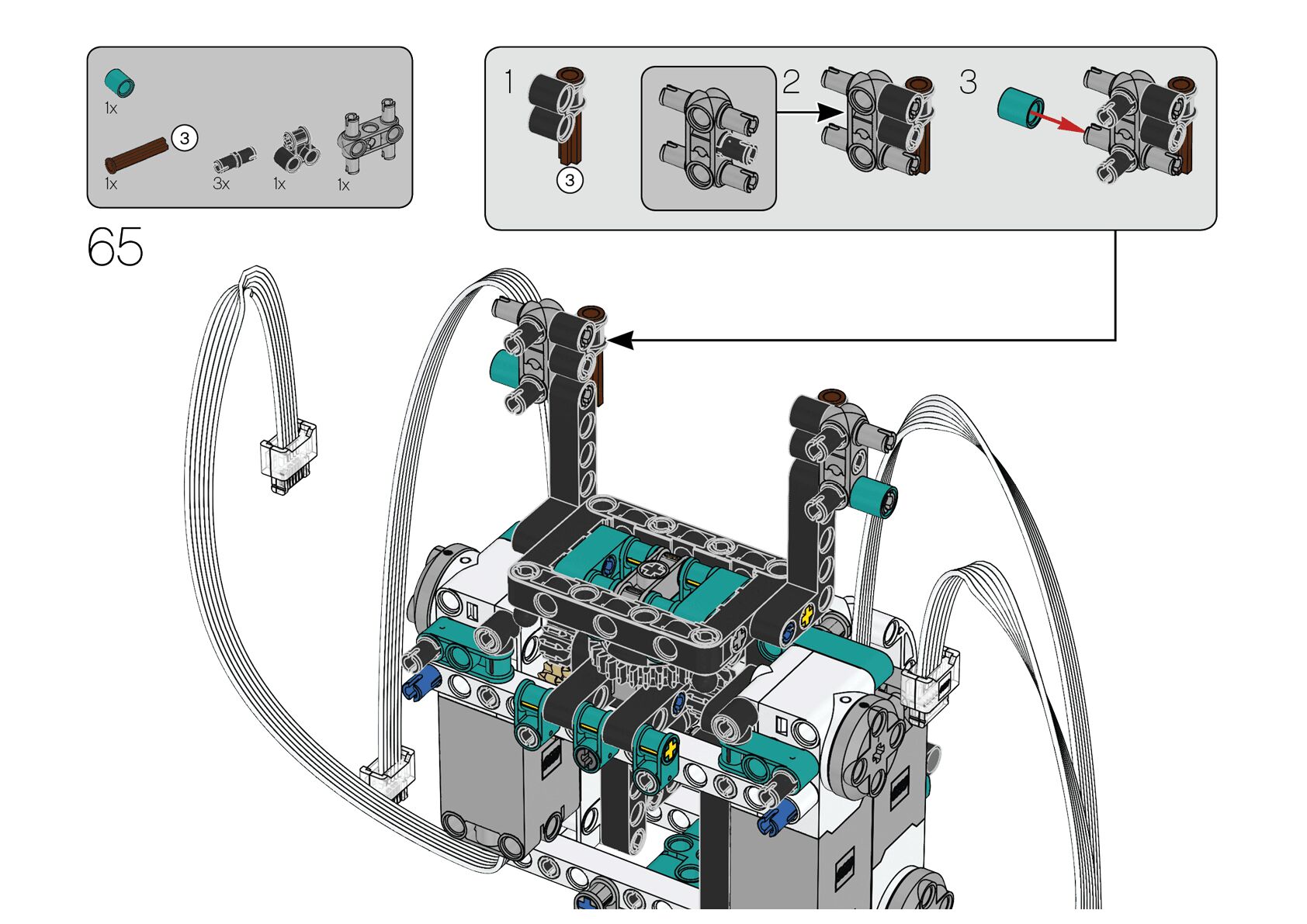 1x

3

1x

3x

1x

1x

1

3

2

3

65