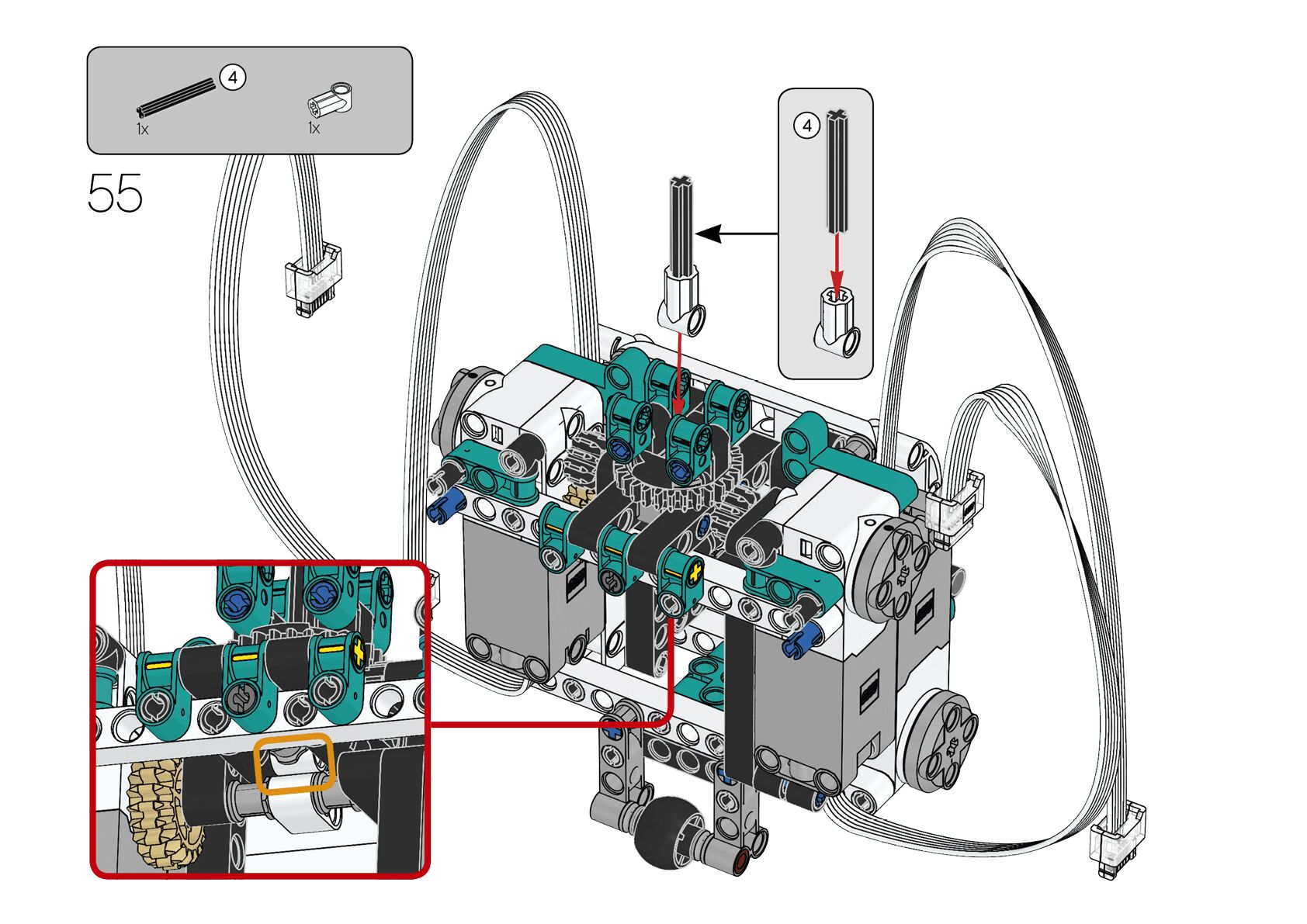 4
1x
1x
55
4