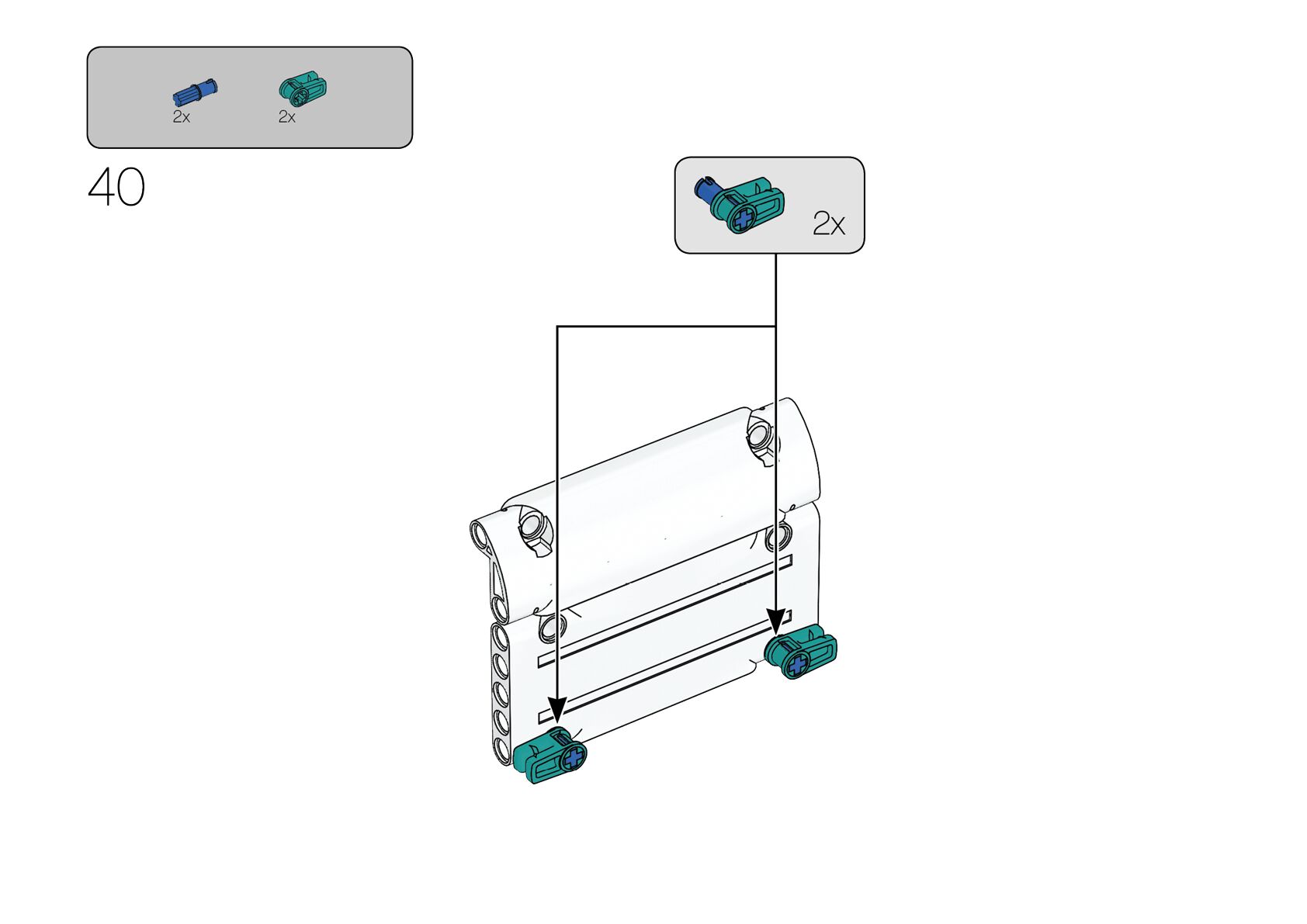 2x
2x

40

2x