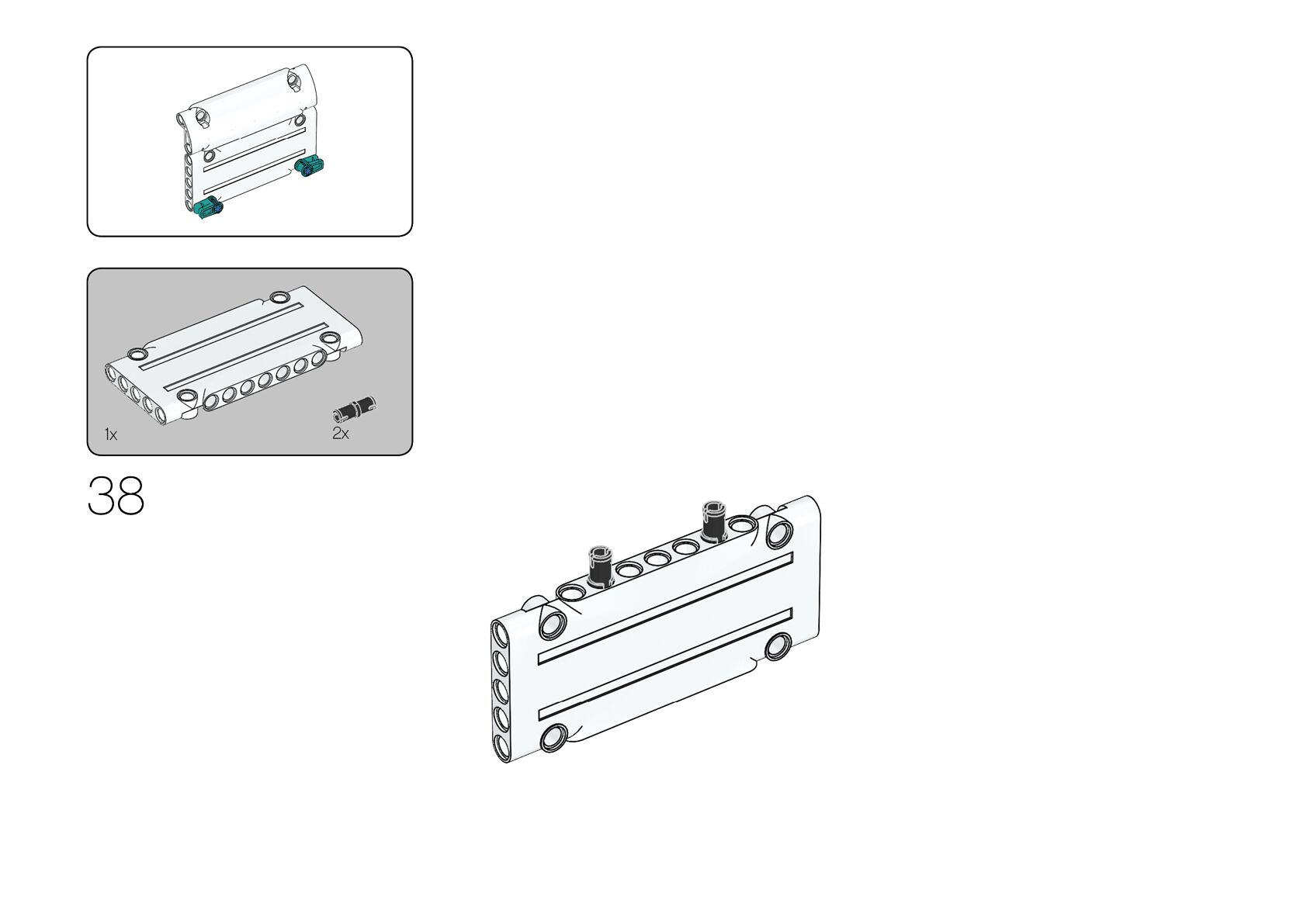 1x

2x

38