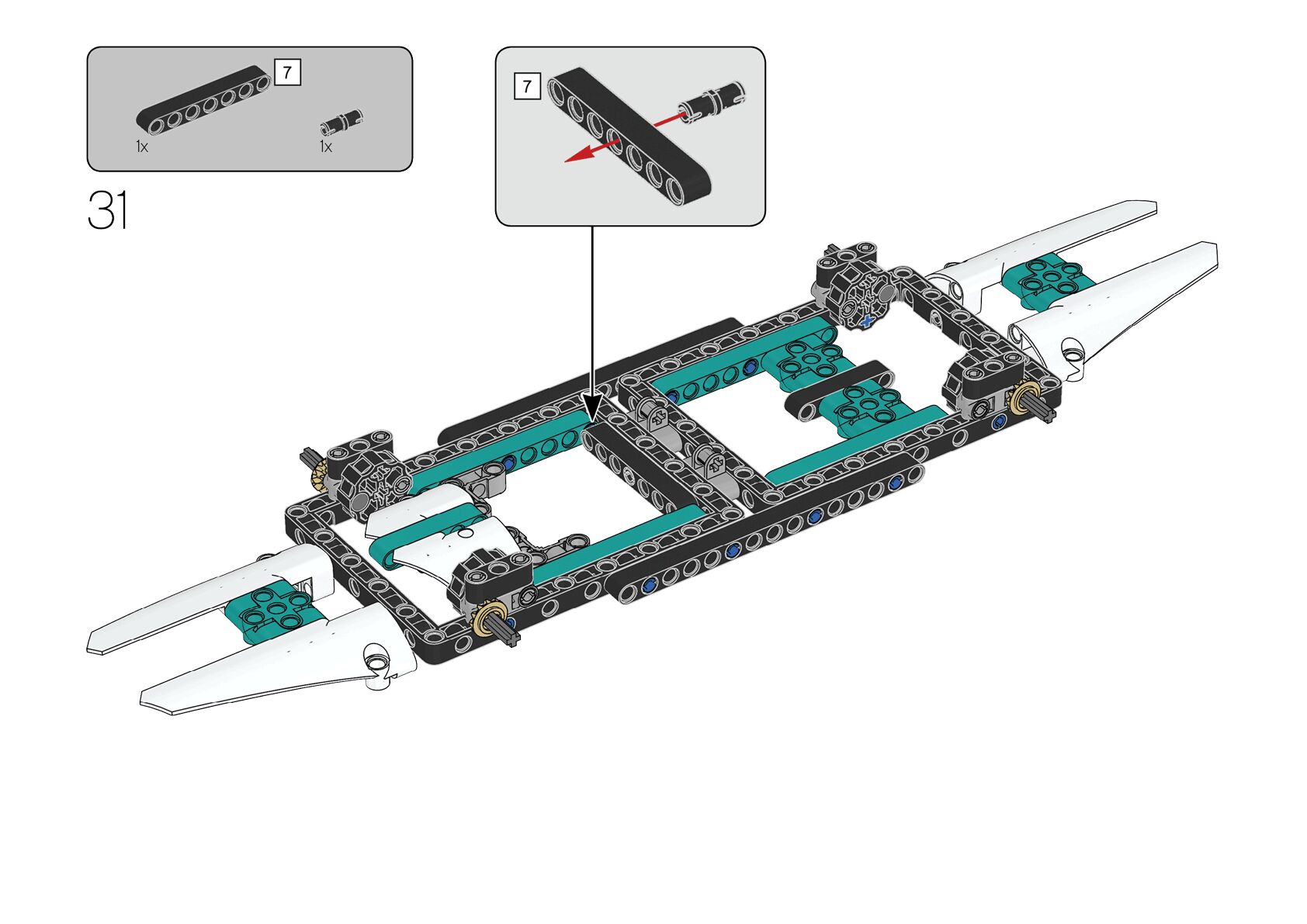 7

1x

1x

31

7