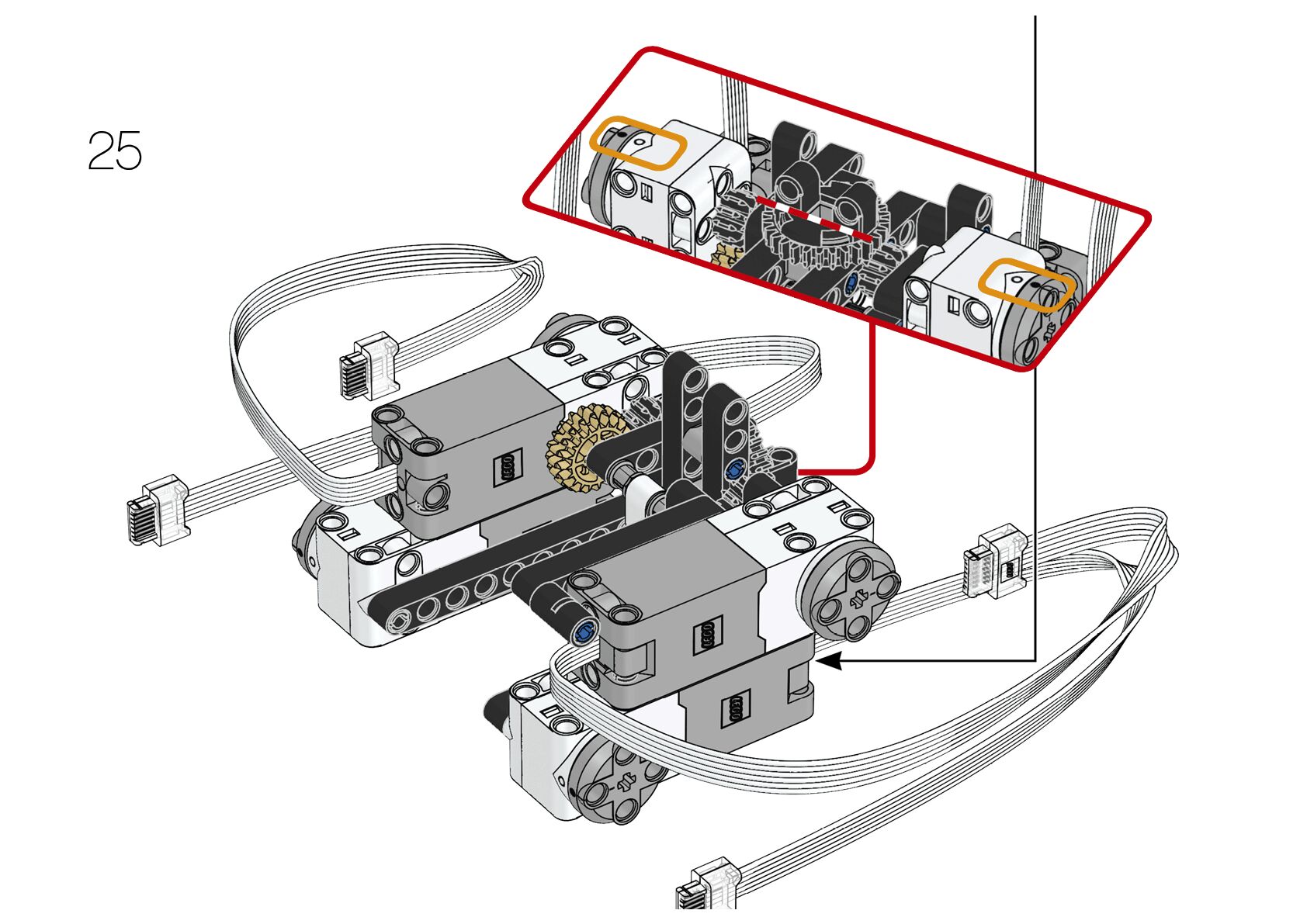 25