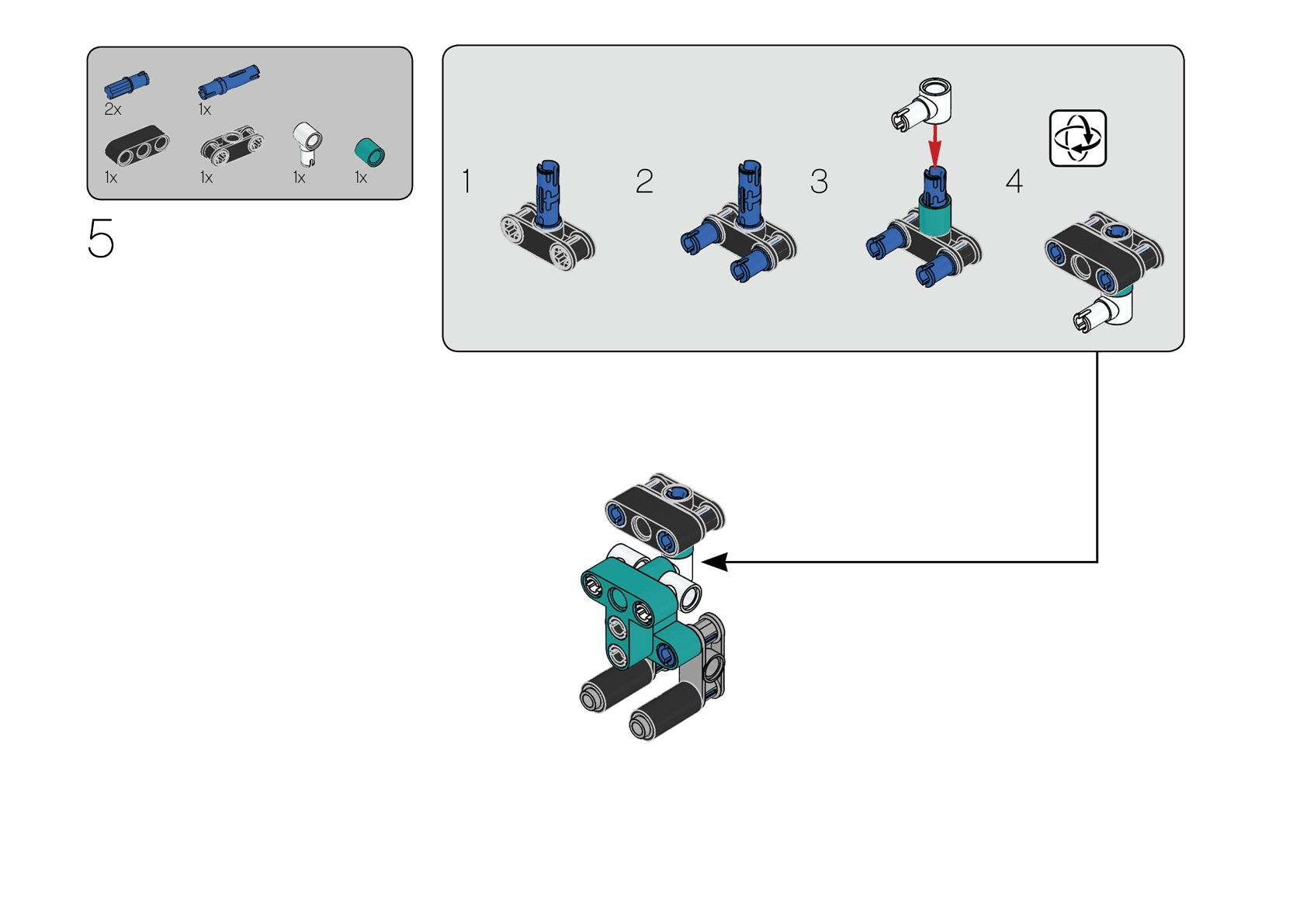 2x
1x
1x
1x
1x
1x

5

1
2
3
4