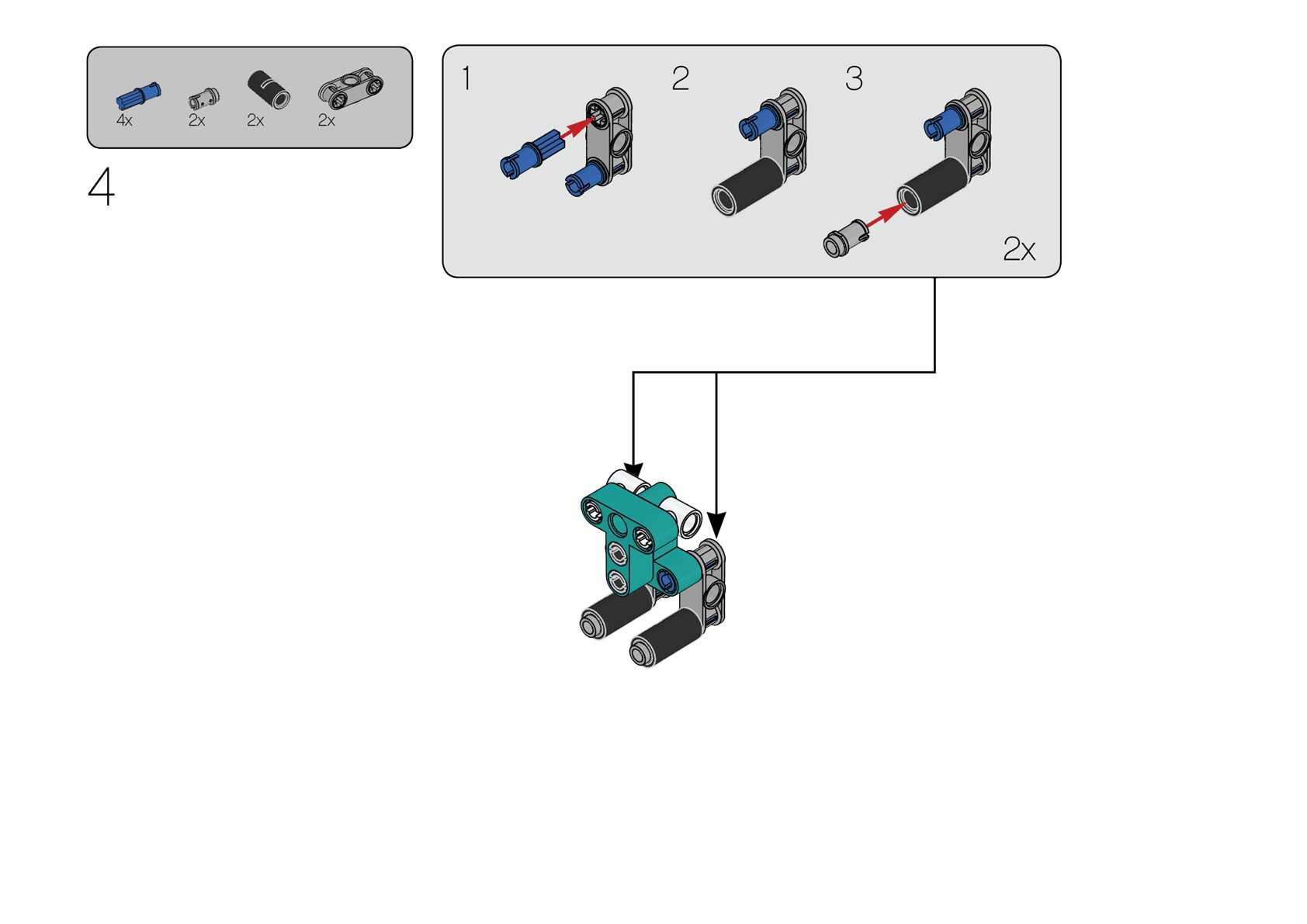 4x 2x 2x 2x

4

1 2 3

2x