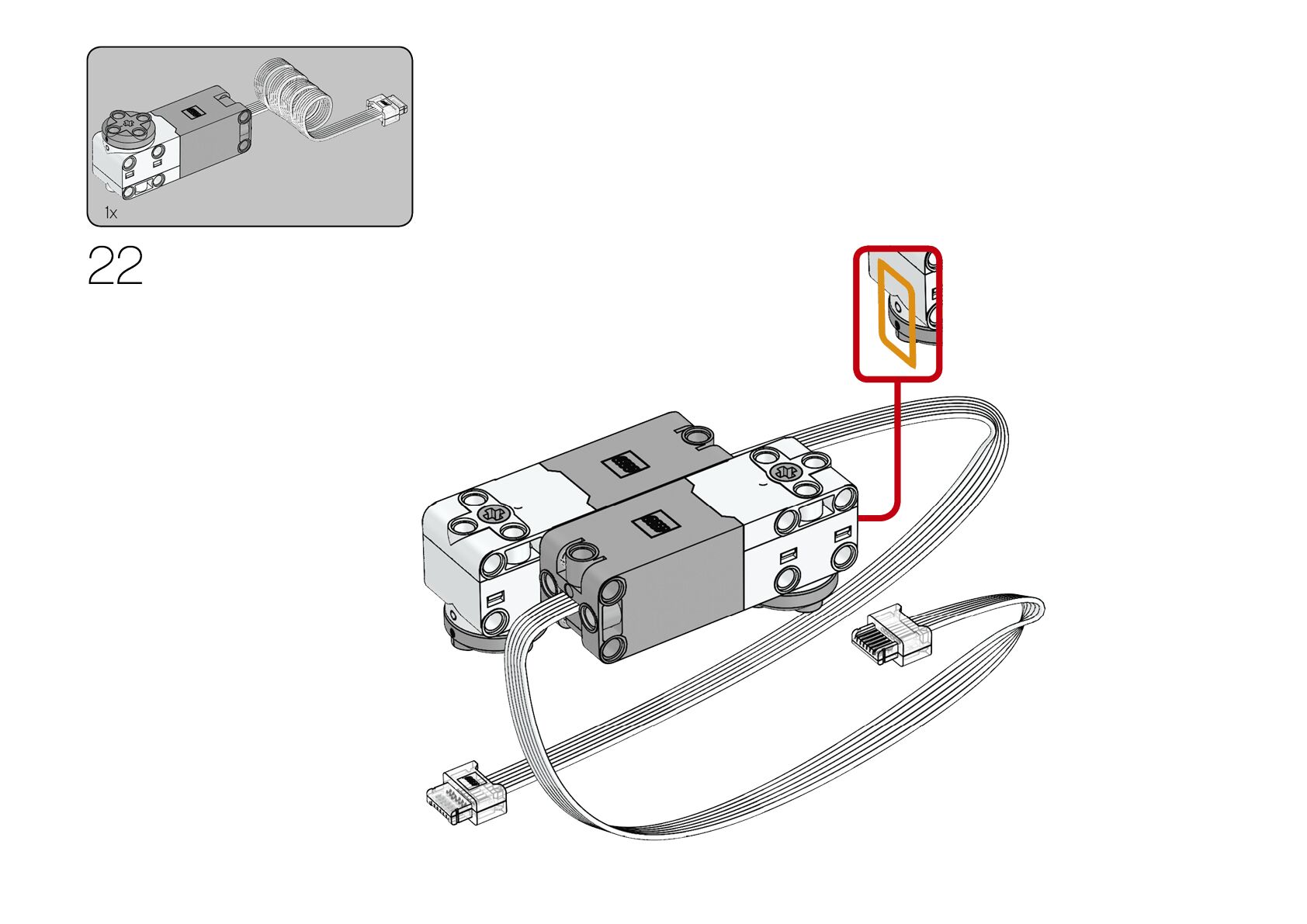 1x

22