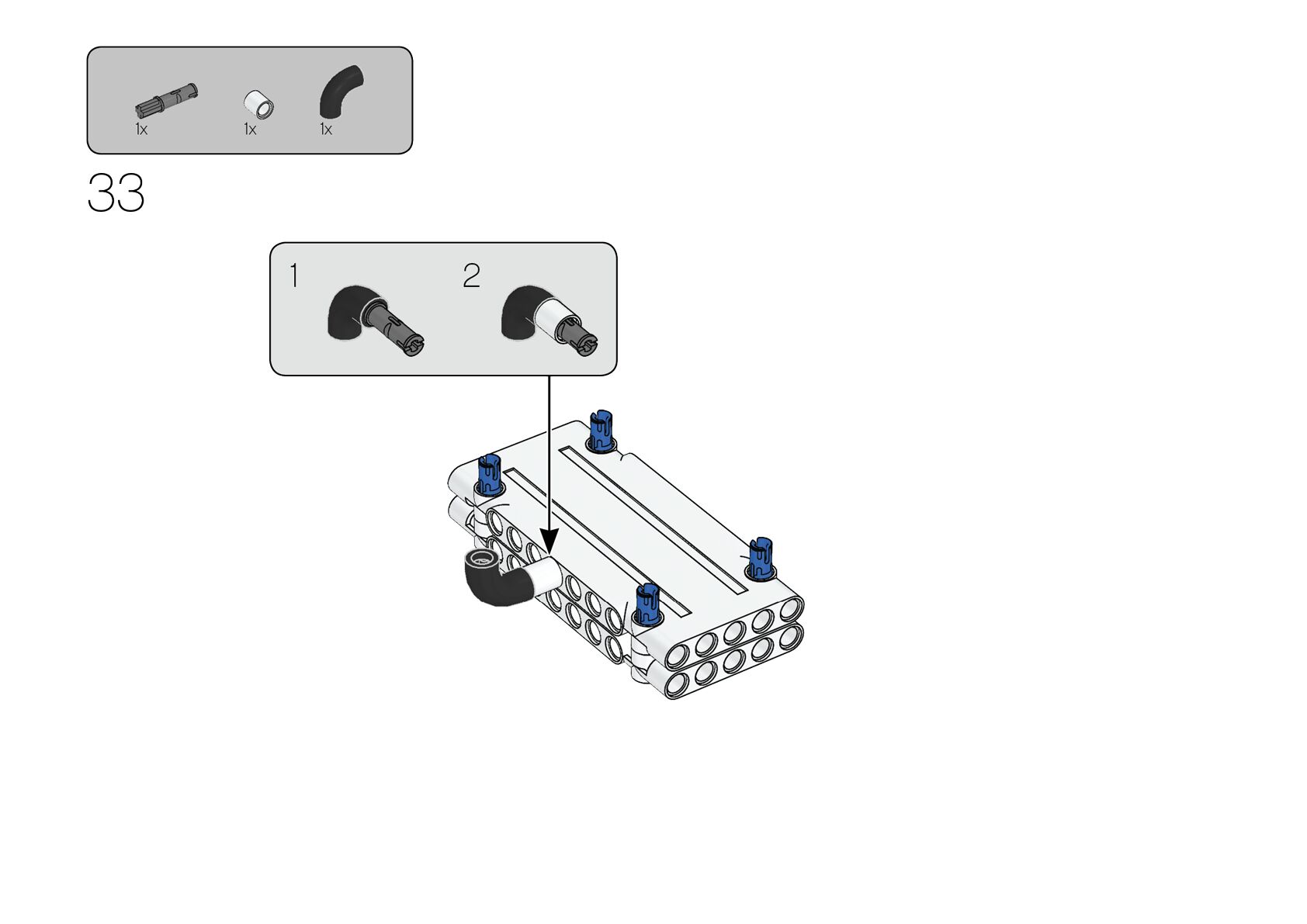 1x 1x 1x

33

1 2