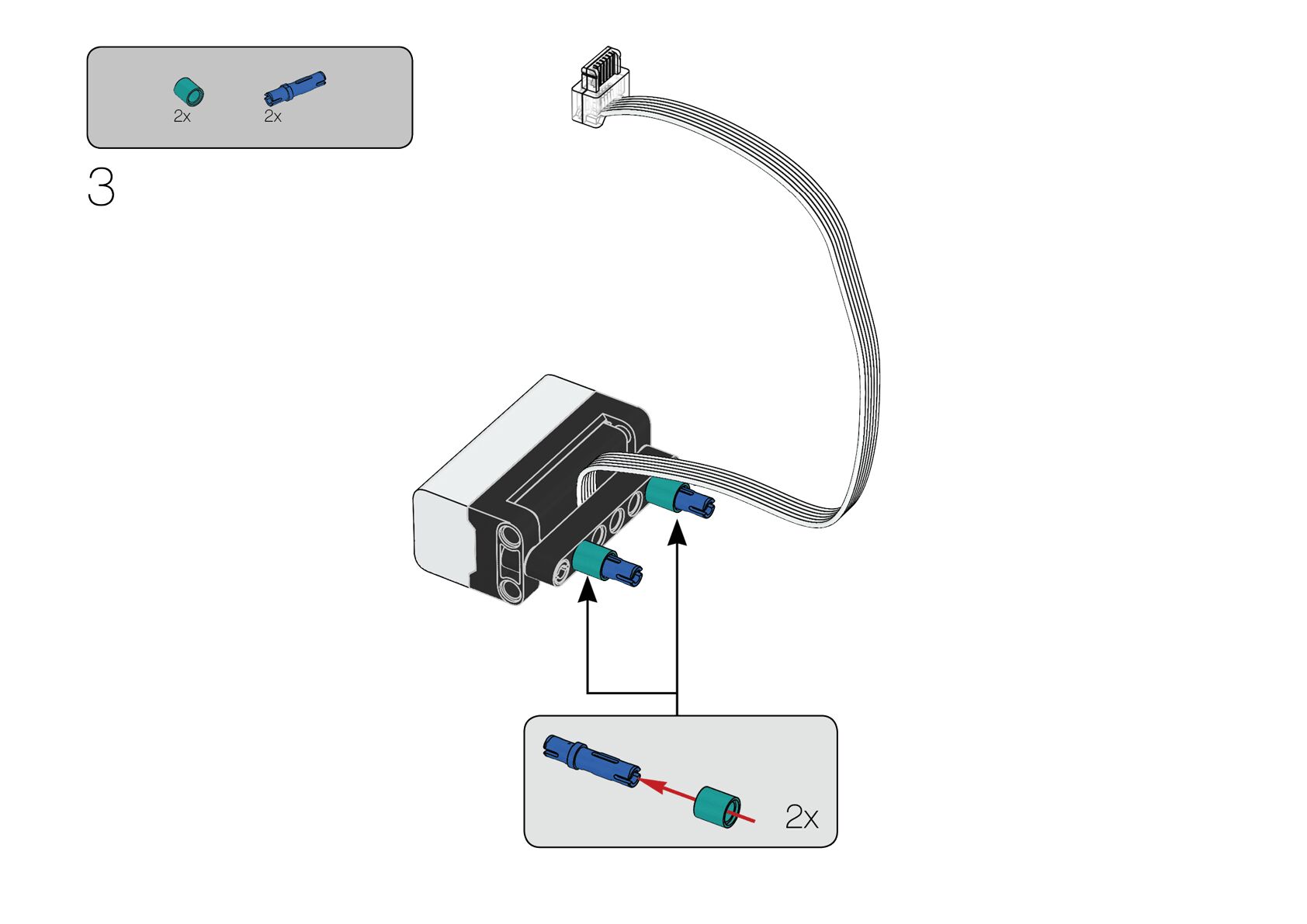 2x 2x

3

2x