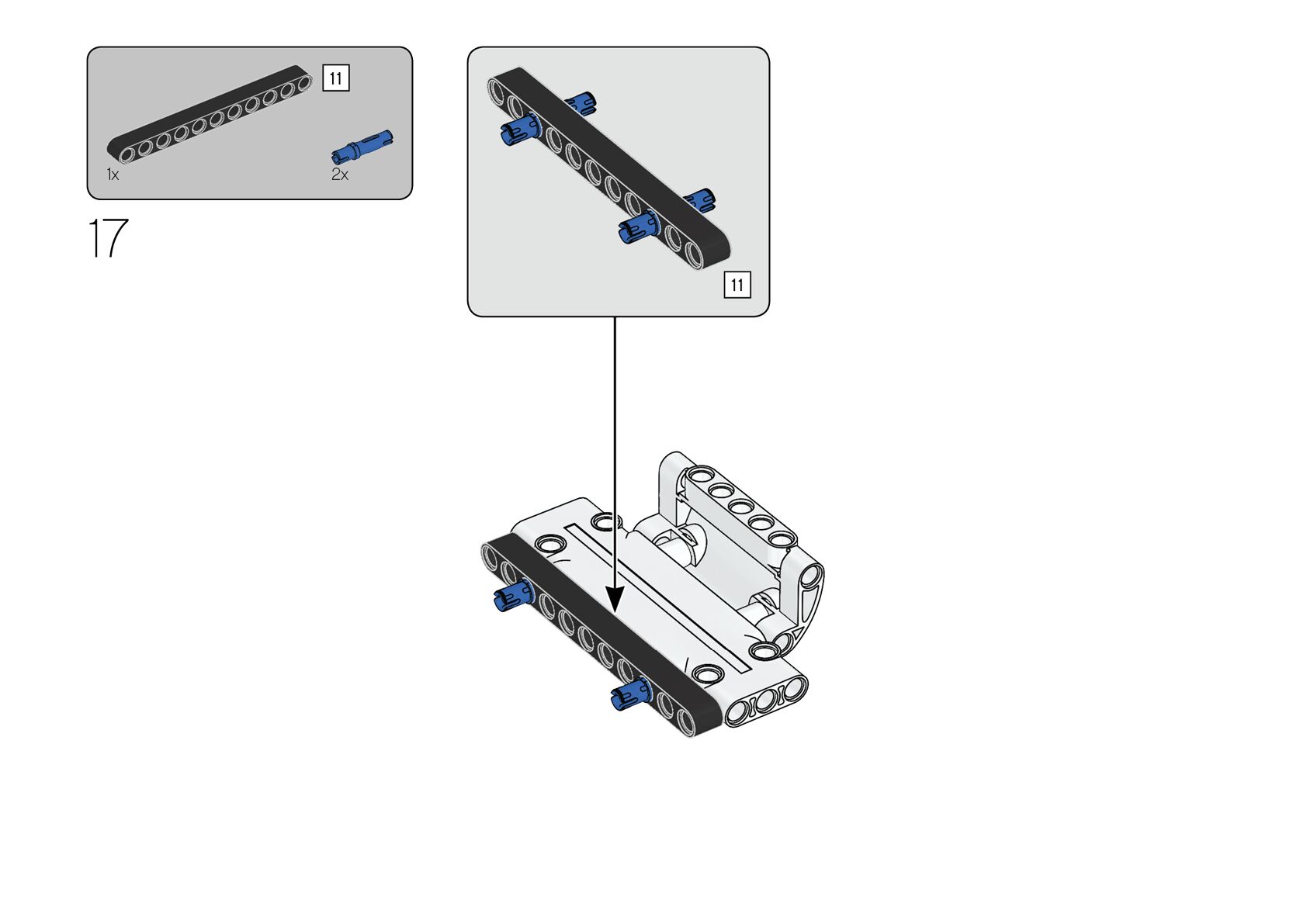 11

1x

2x

17

11