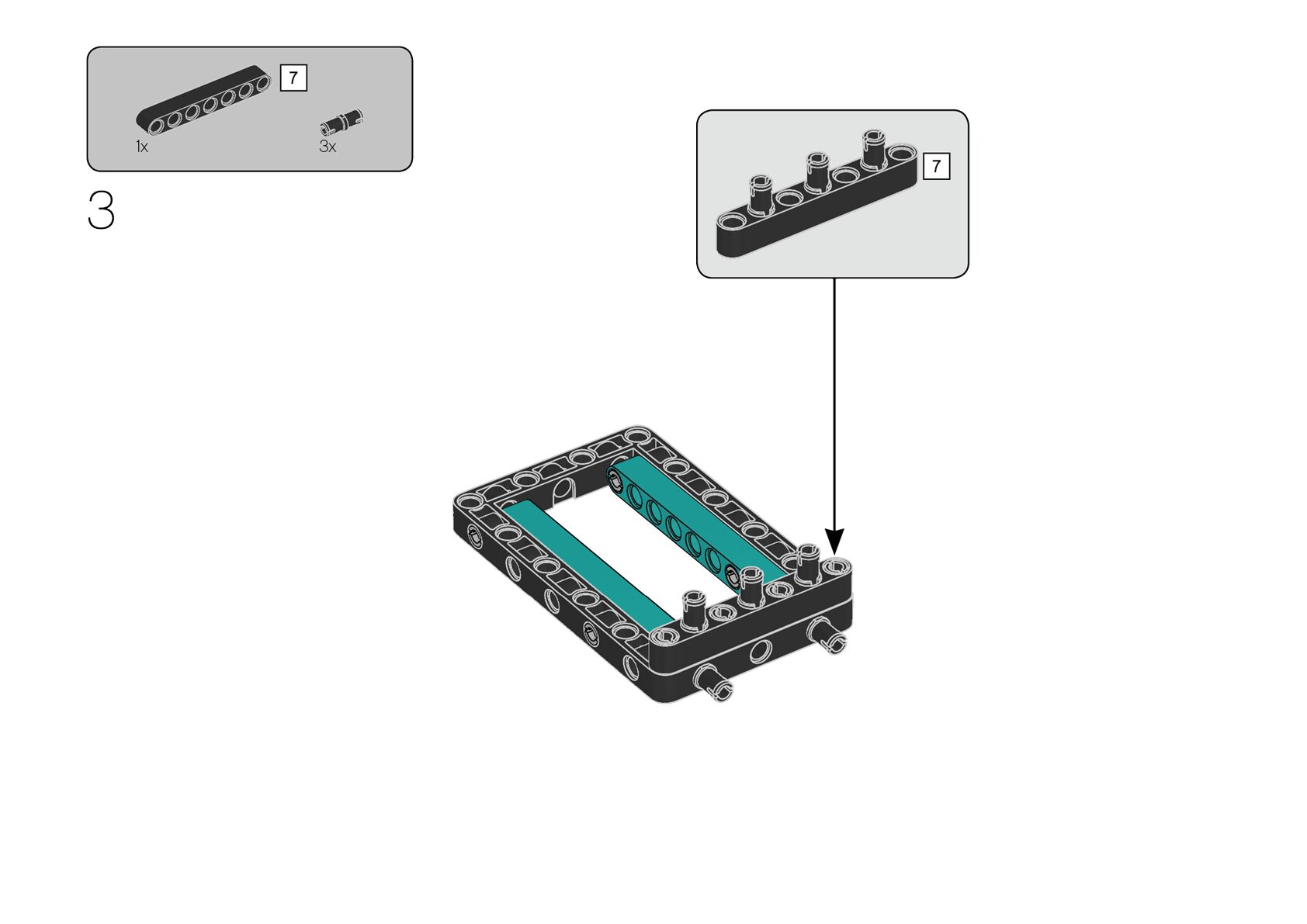 7

1x

3x

3

7