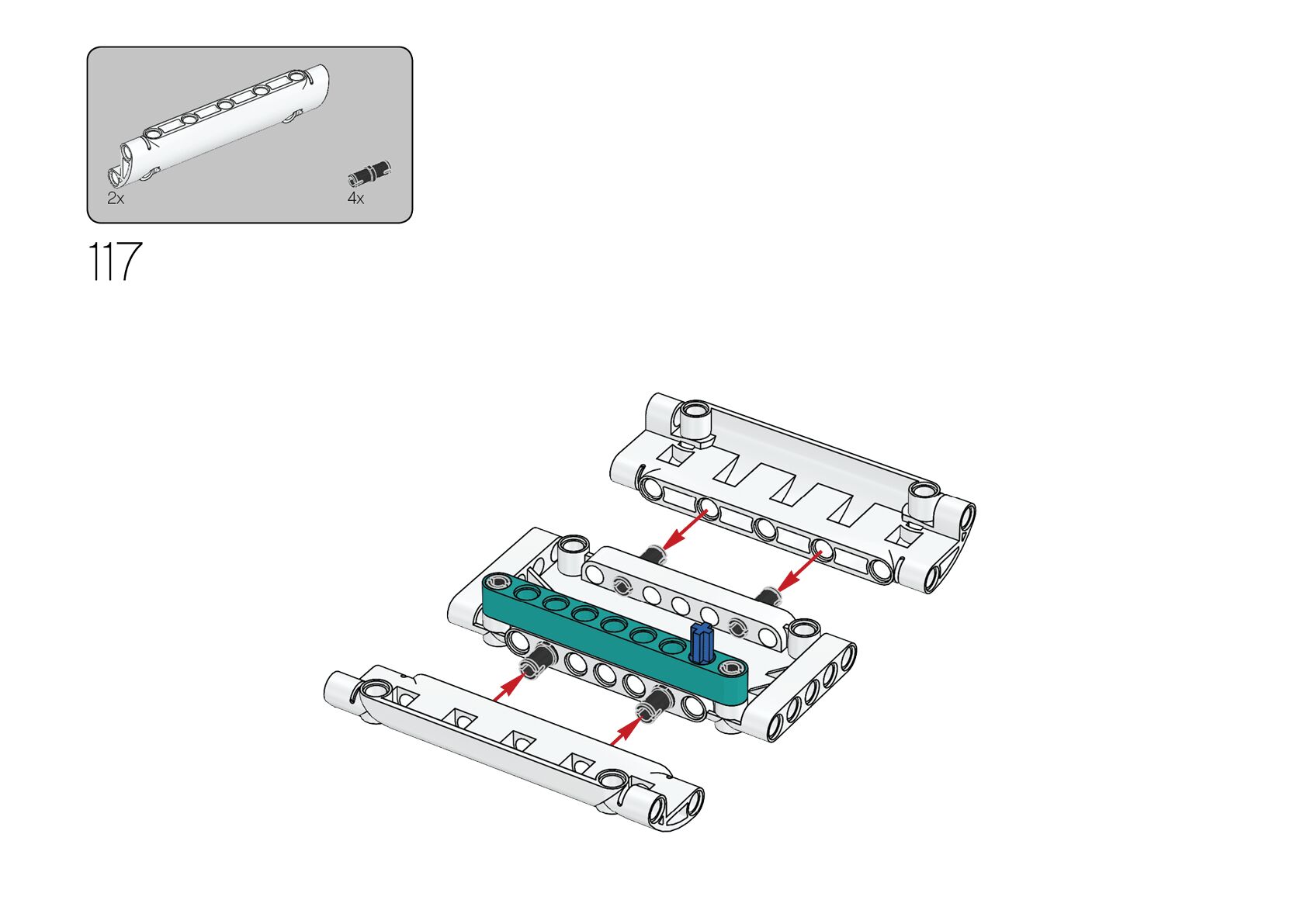 2x
4x
117