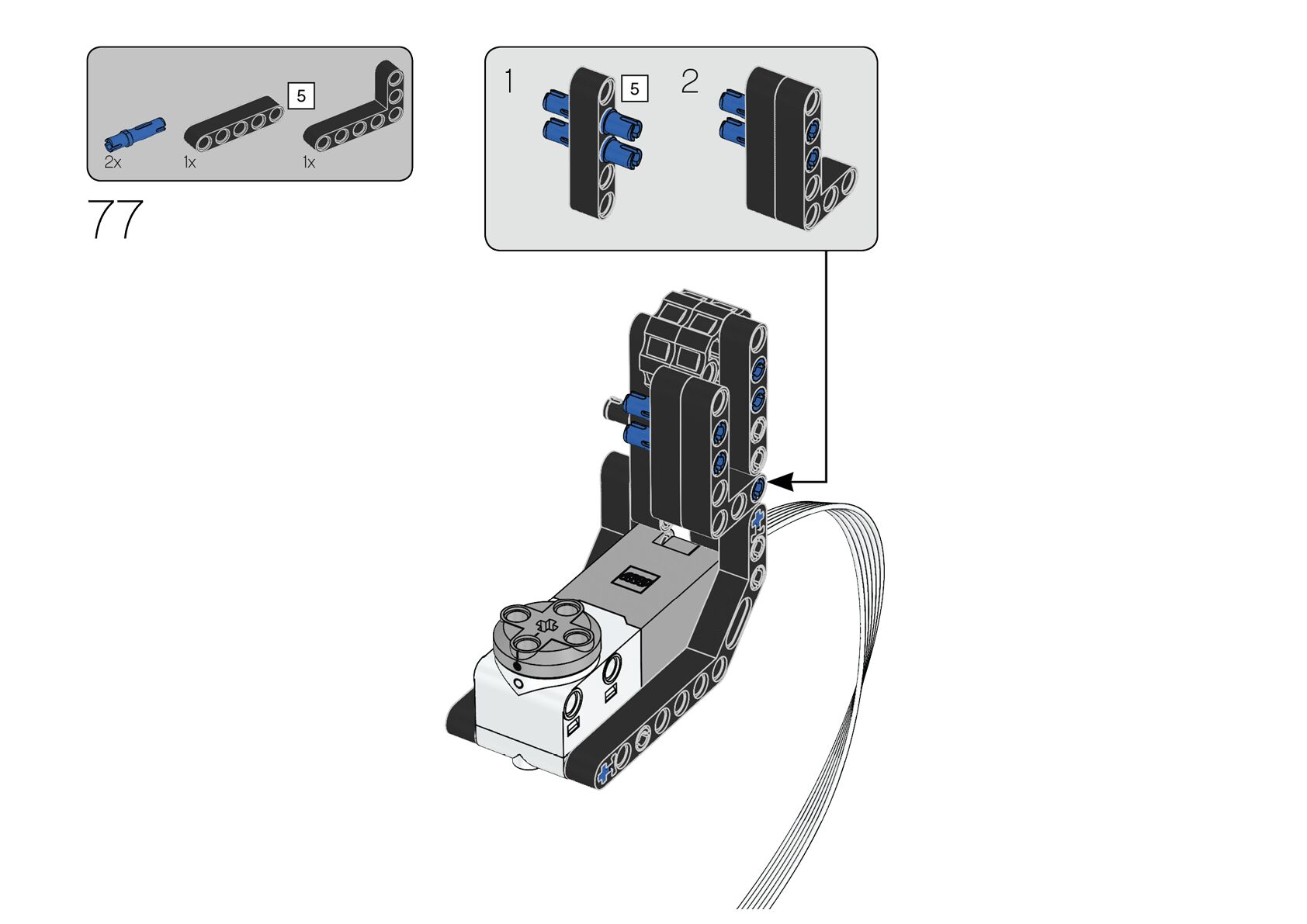 5

2x 1x 1x

77

1 5 2