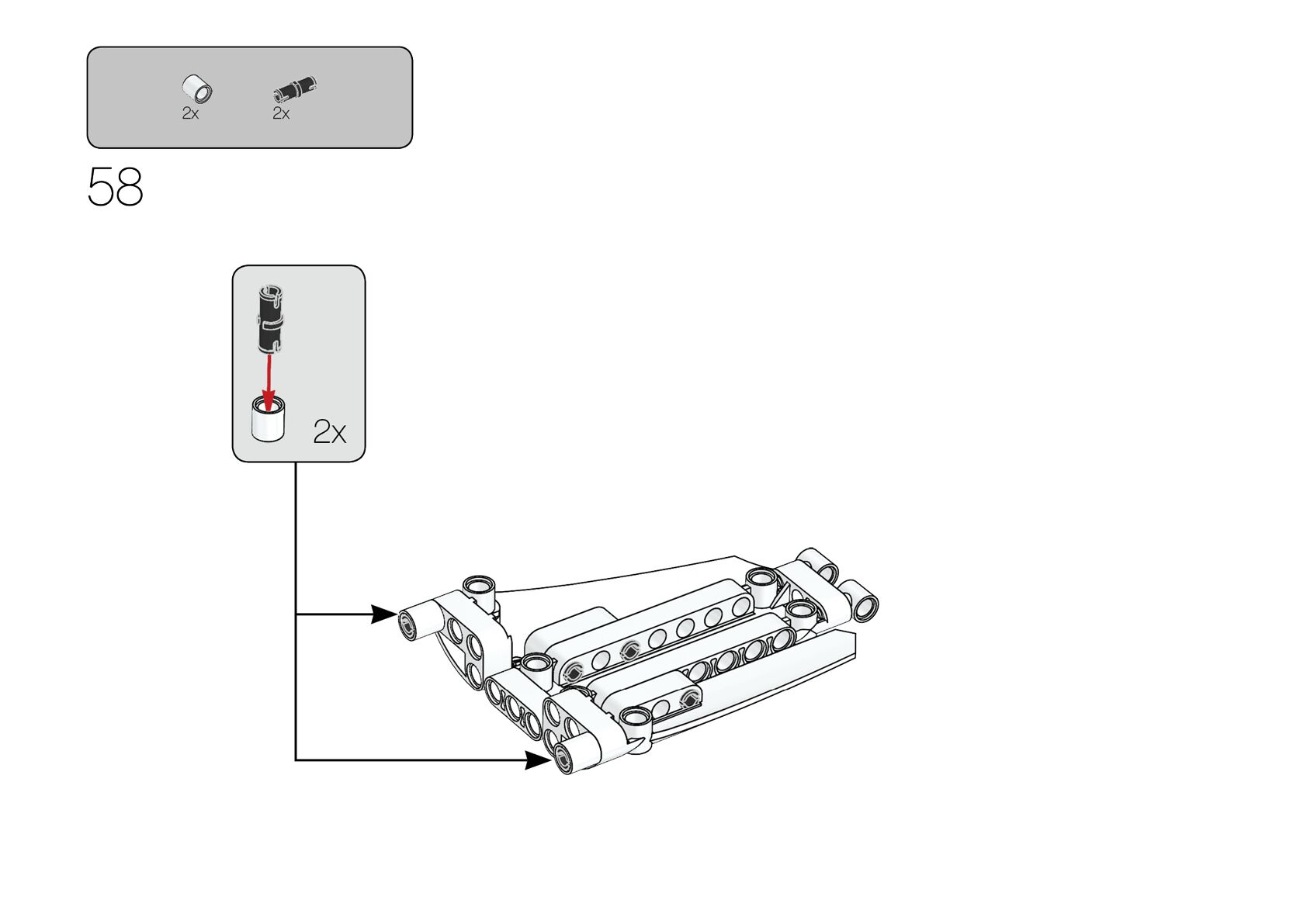 2x 2x

58

2x