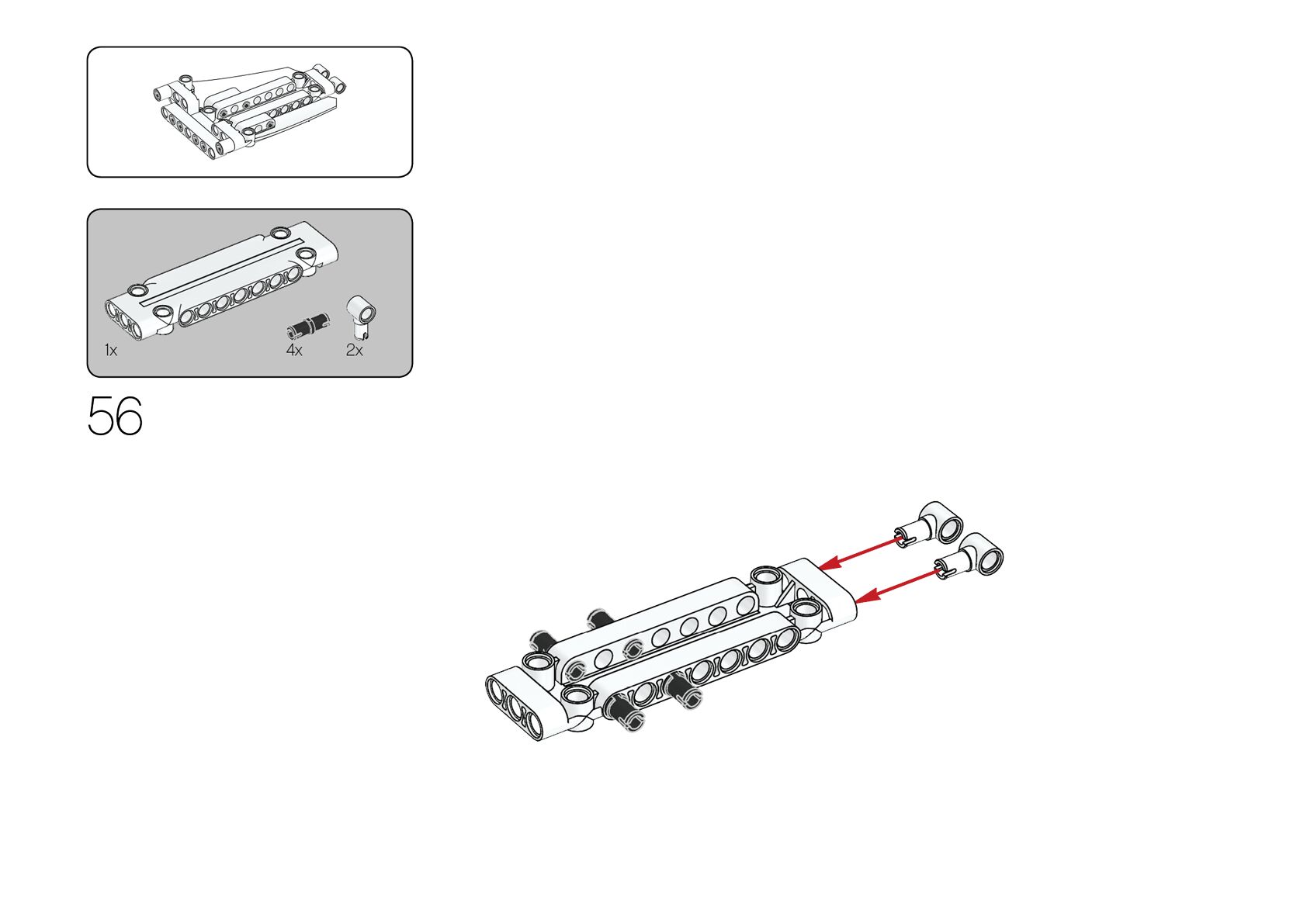 1x
4x
2x

56