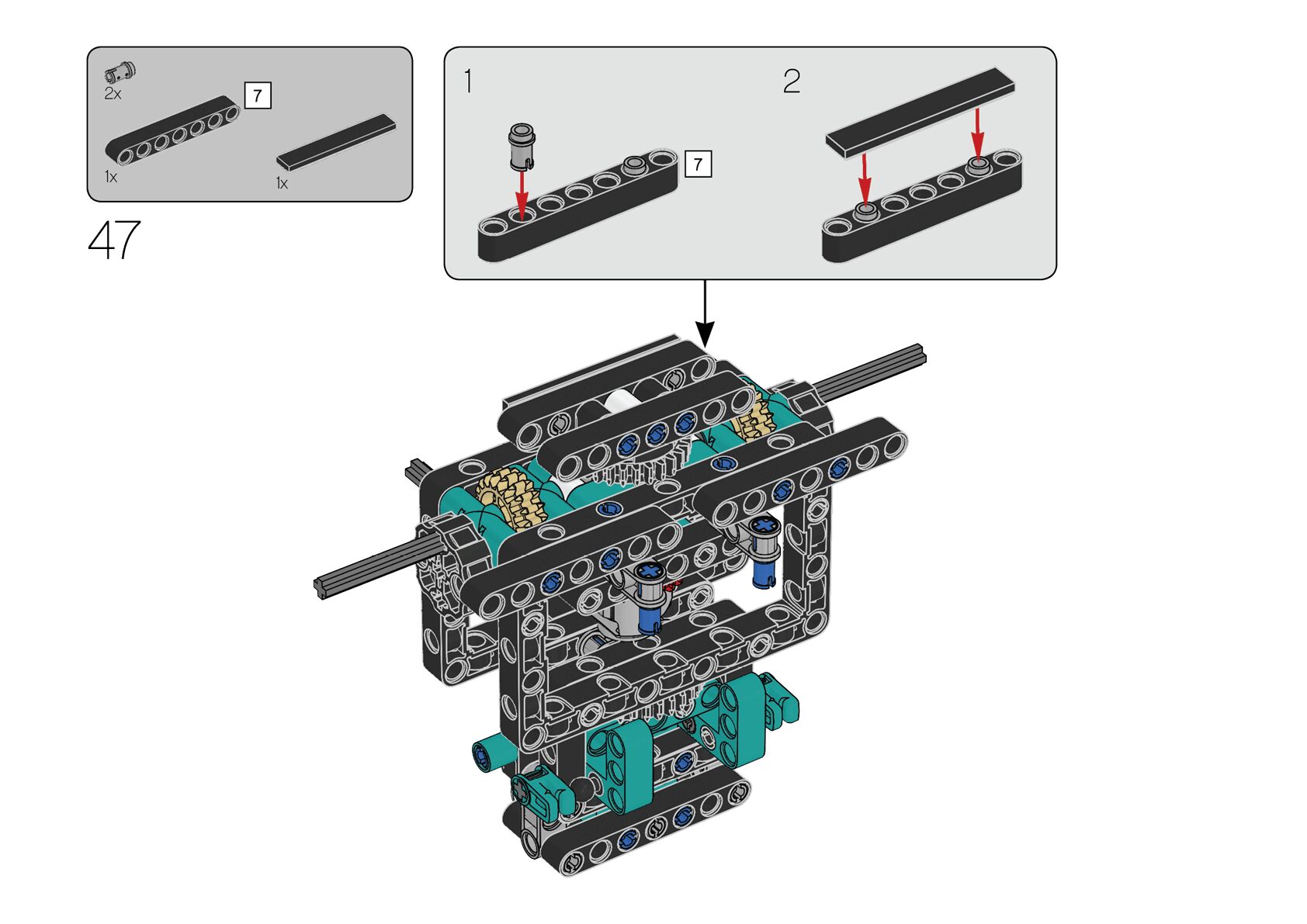 2x
7
1x
1x
47
1
7
2