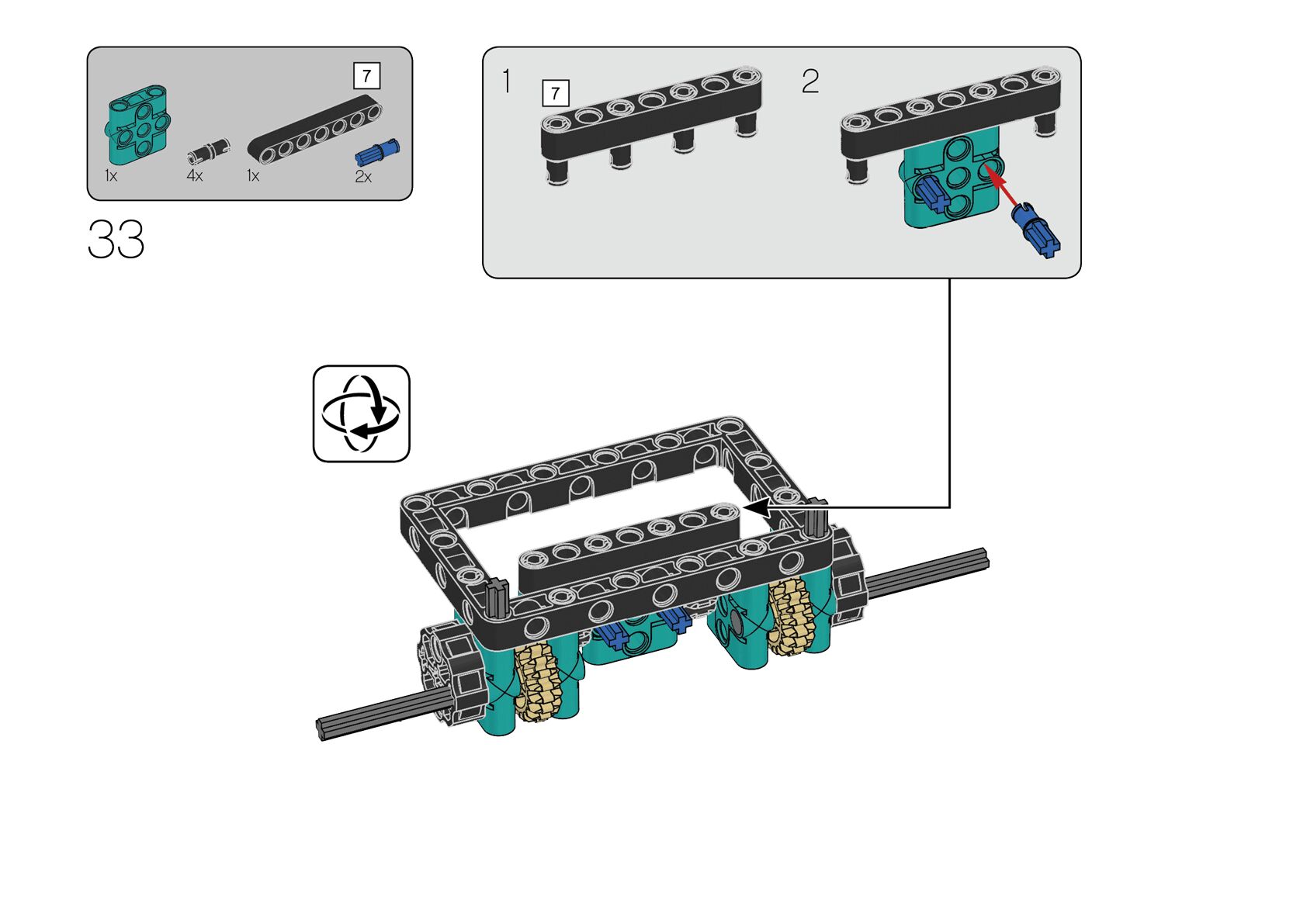 7

1x 4x 1x 2x

33

1

7

2