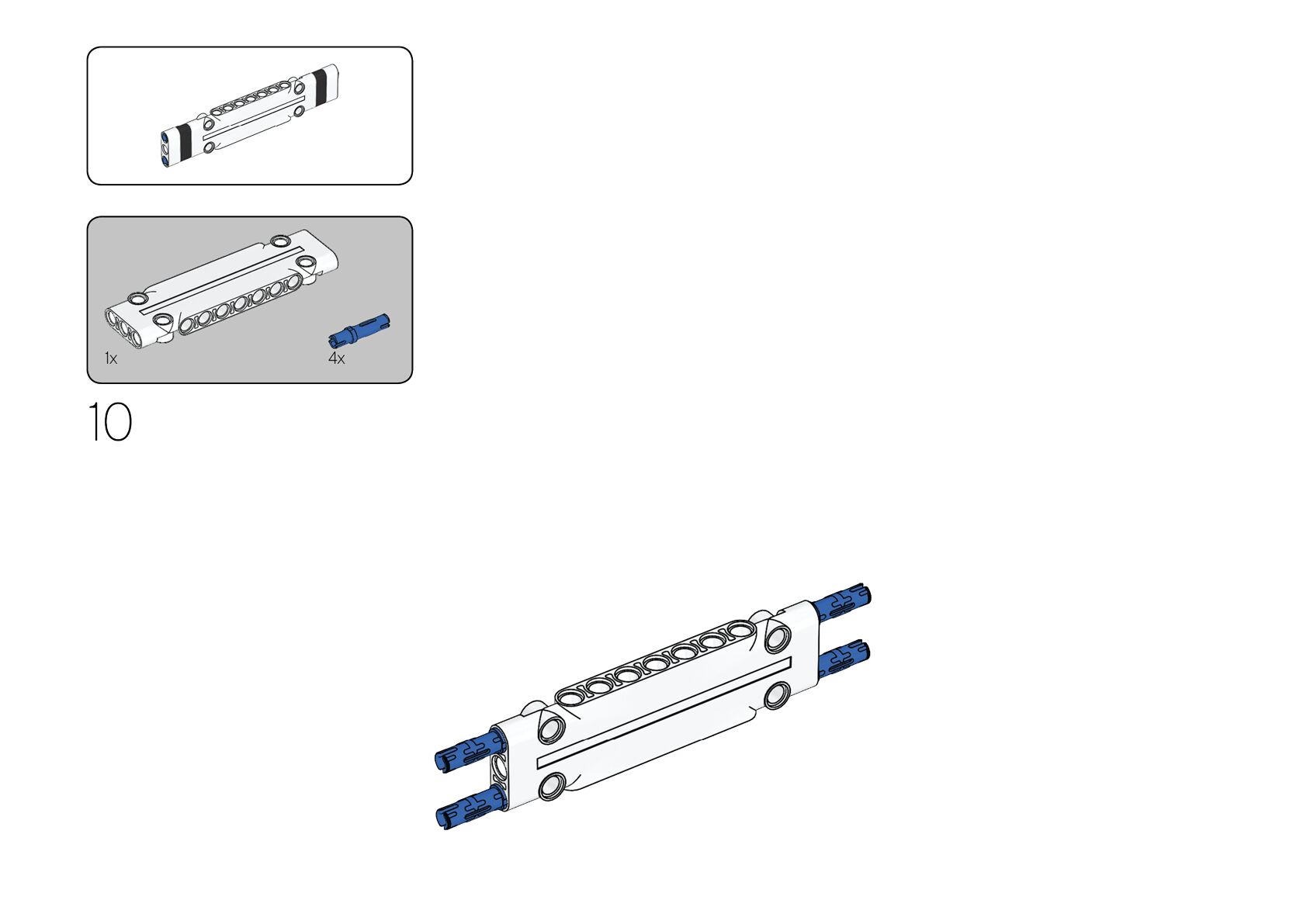 1x

4x

10