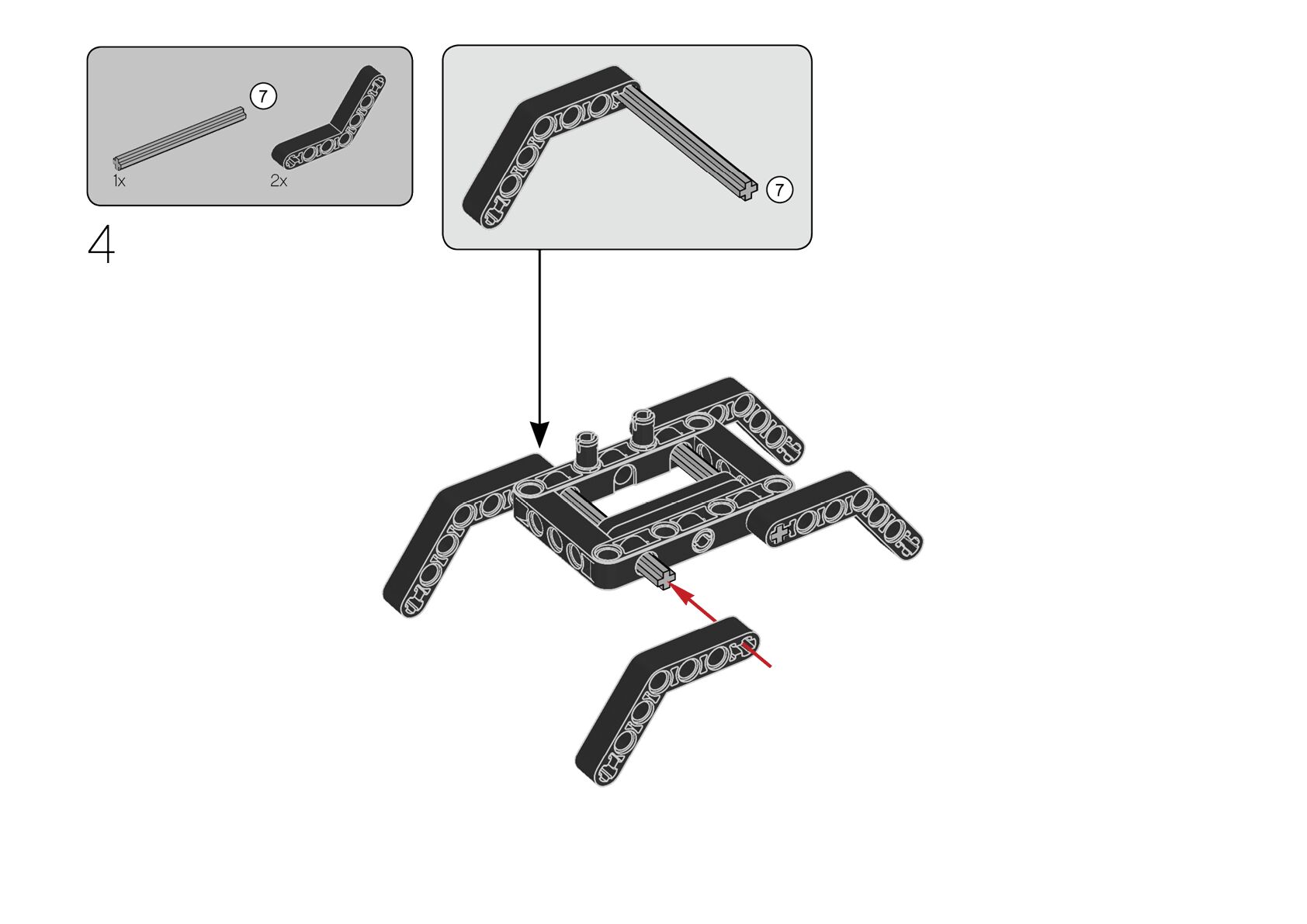 7

1x

2x

4

7