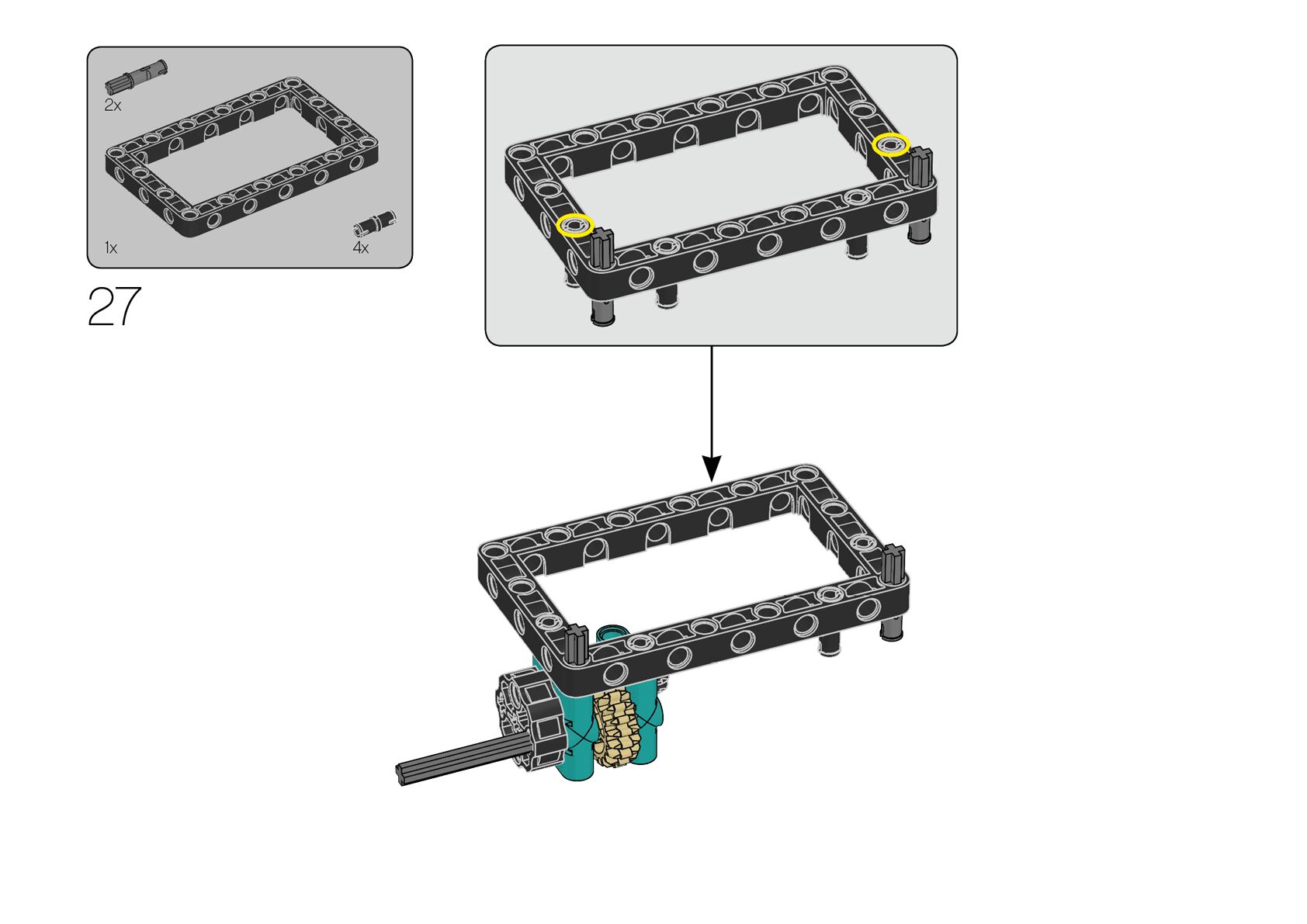 2x
1x
4x
27