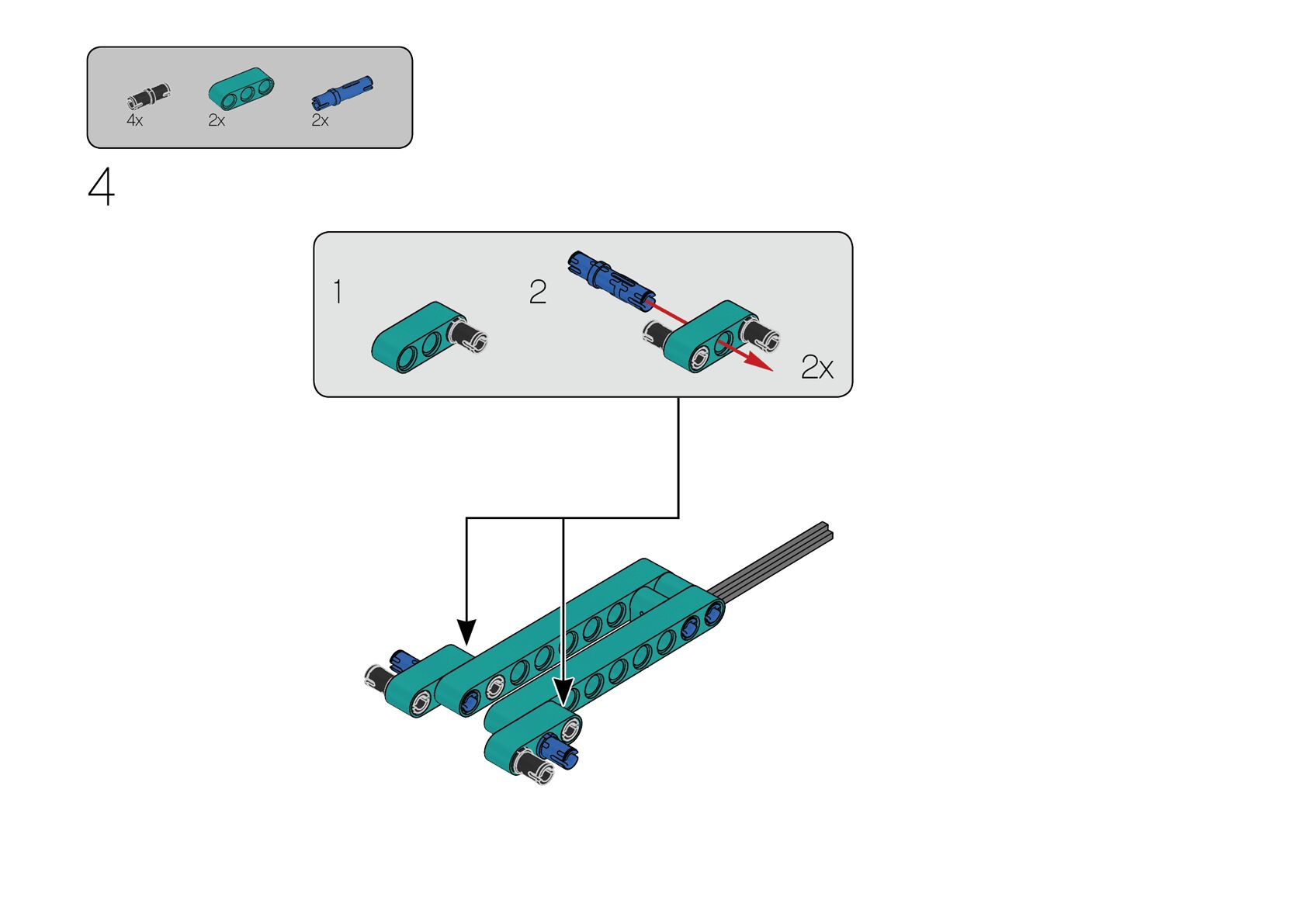 4x
2x
2x

4

1
2
2x