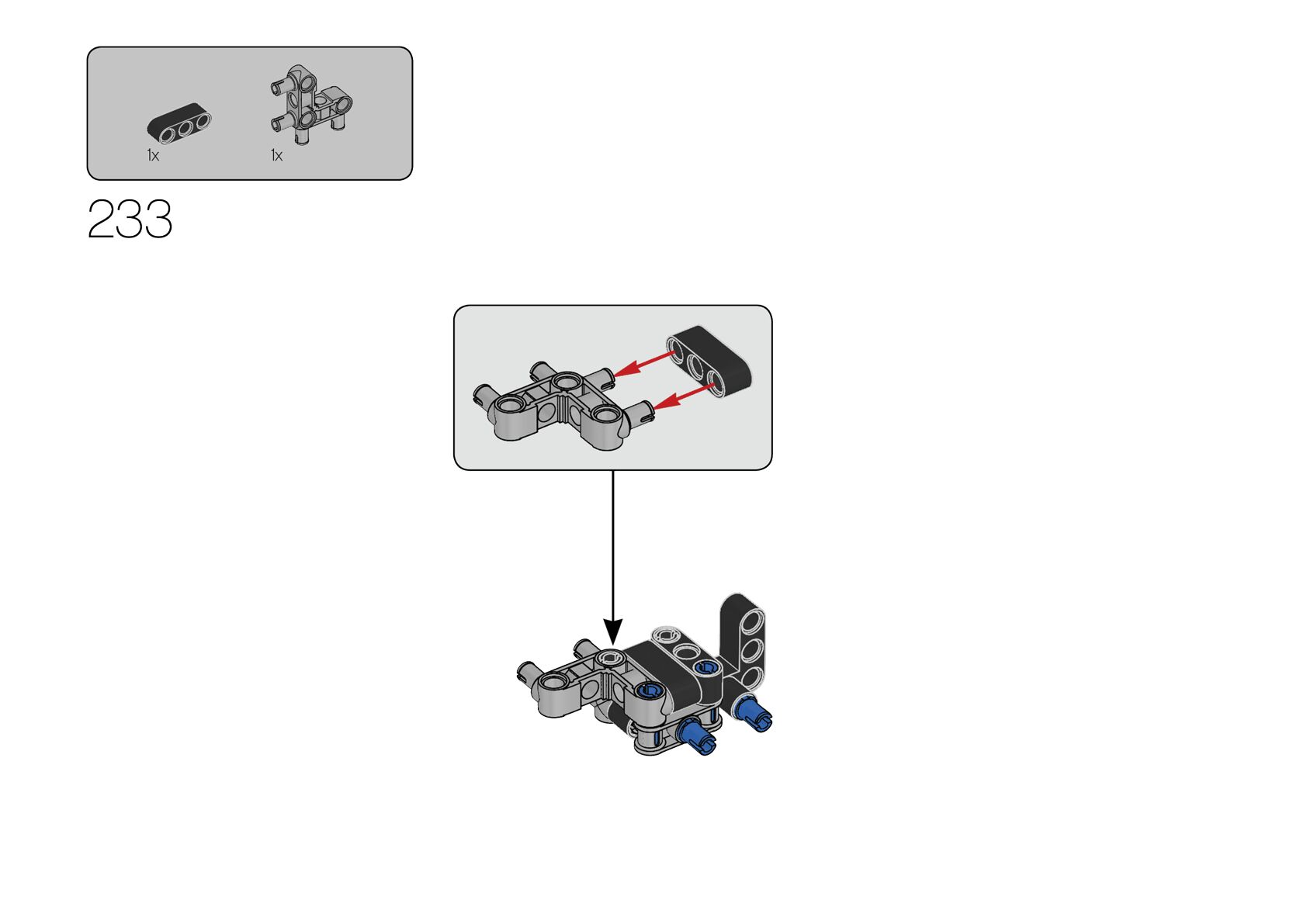 1x 1x

233