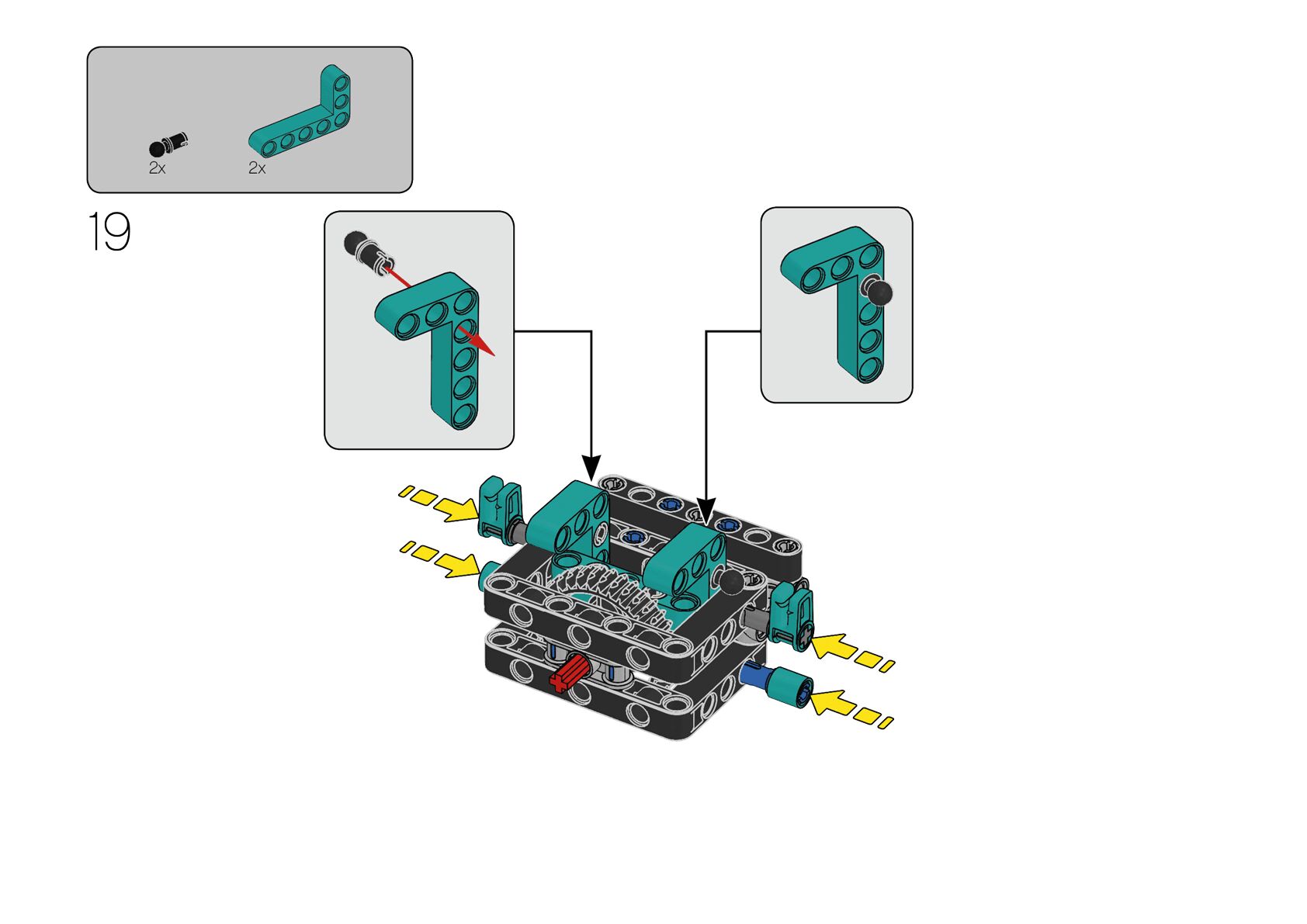 2x 2x

19