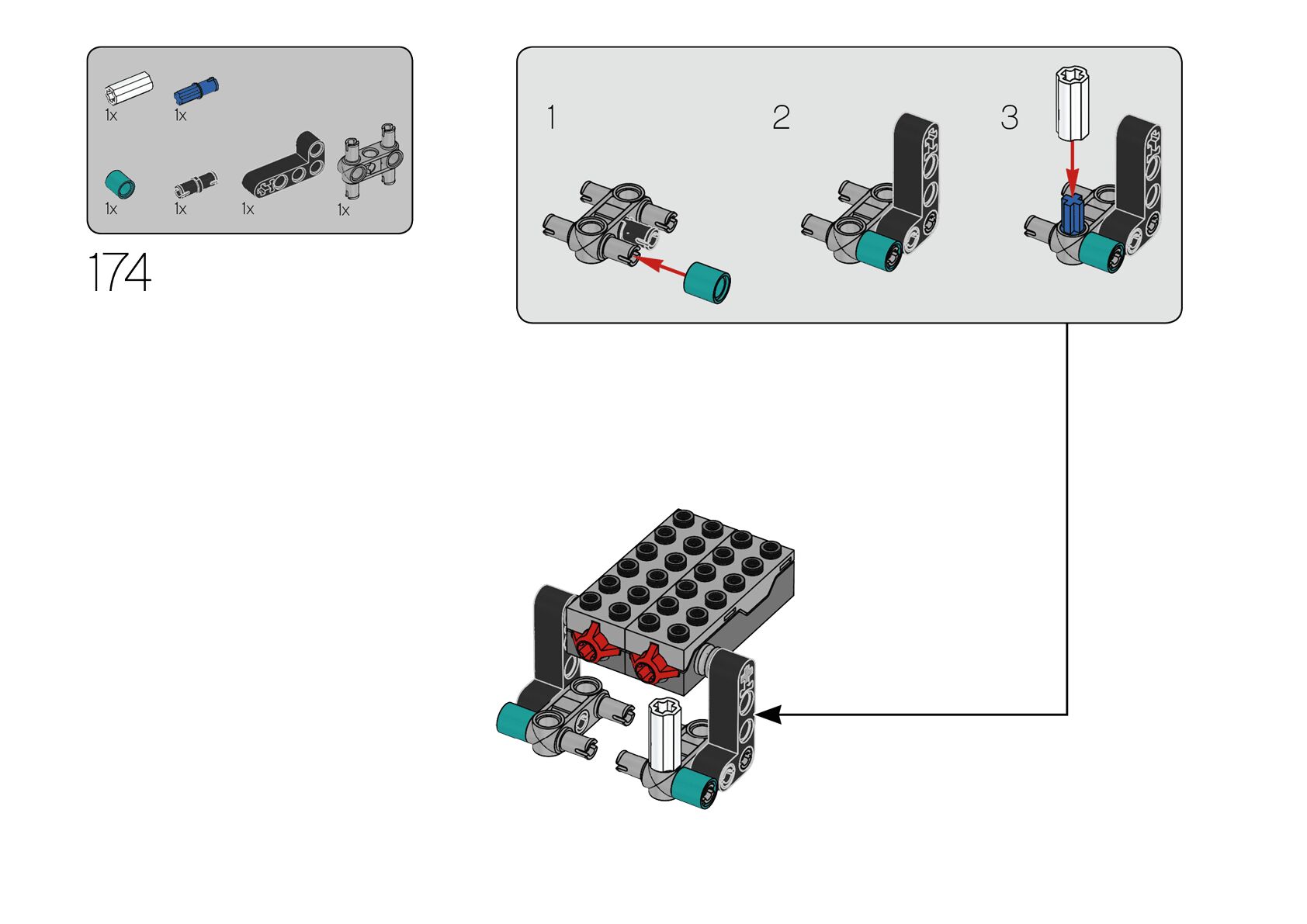 1x 1x

1x 1x 1x 1x

174

1

2

3