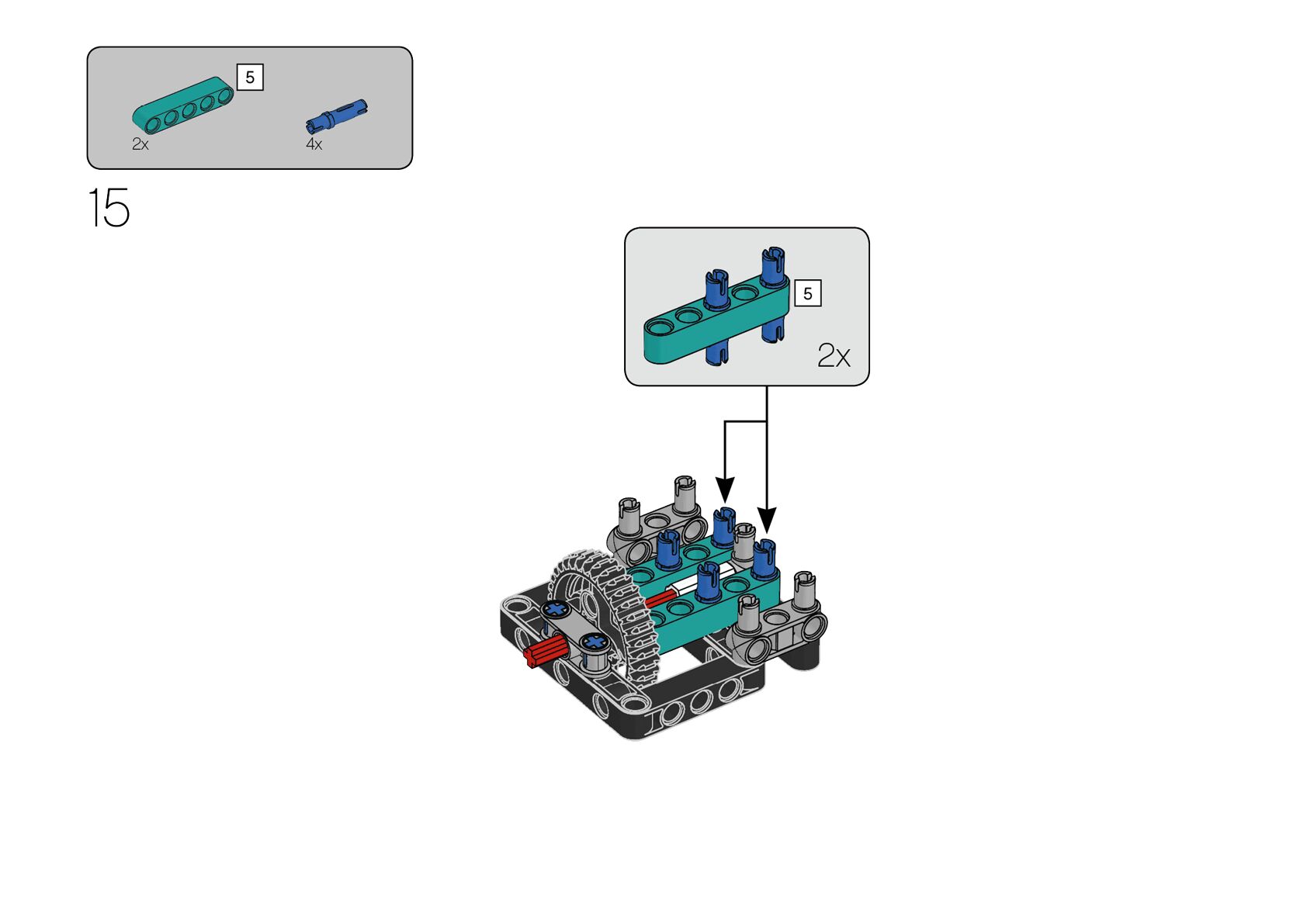 5

2x

4x

15

5

2x