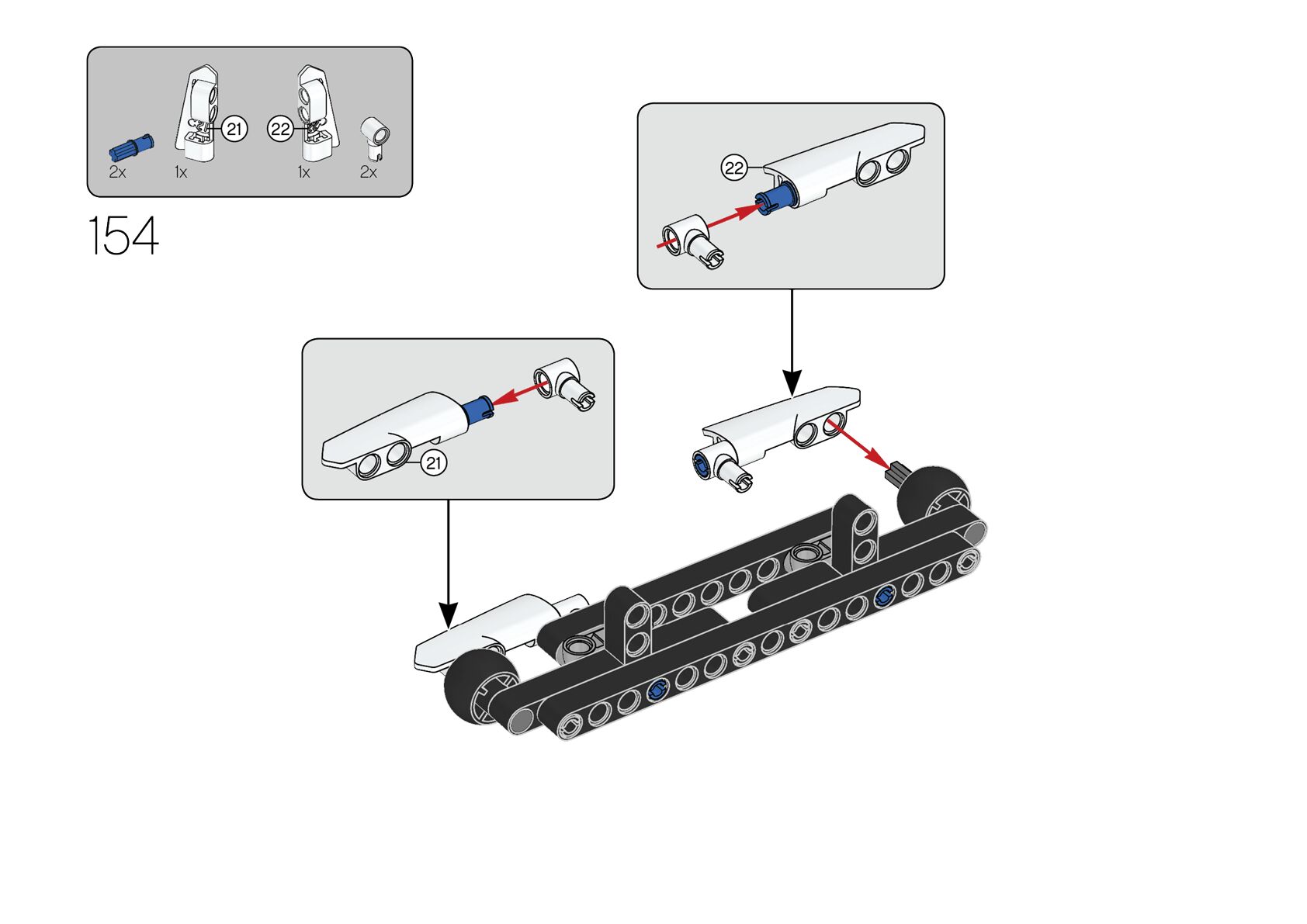 21
22
2x
1x
1x
2x

154

22

21