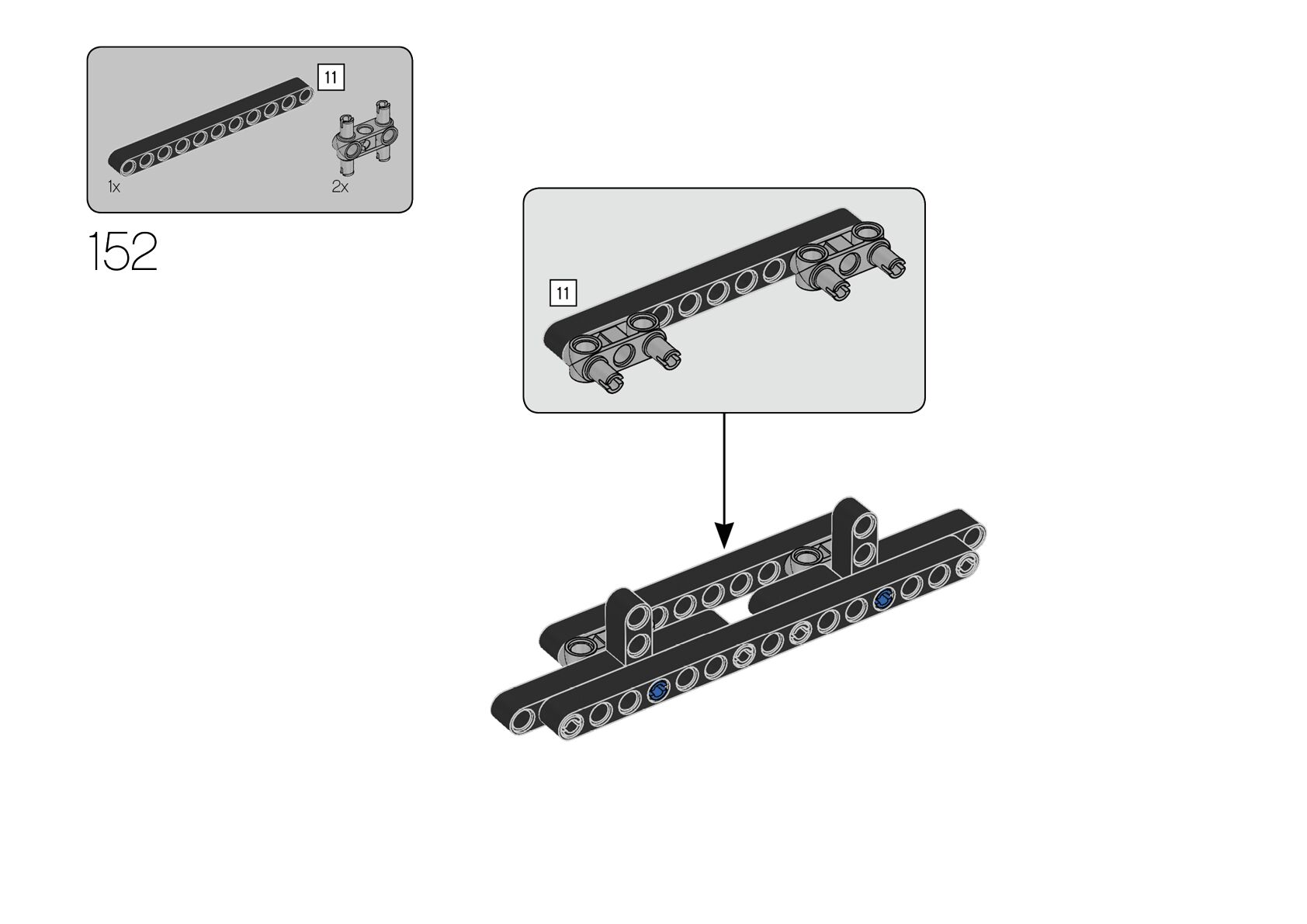 11

1x

2x

152

11