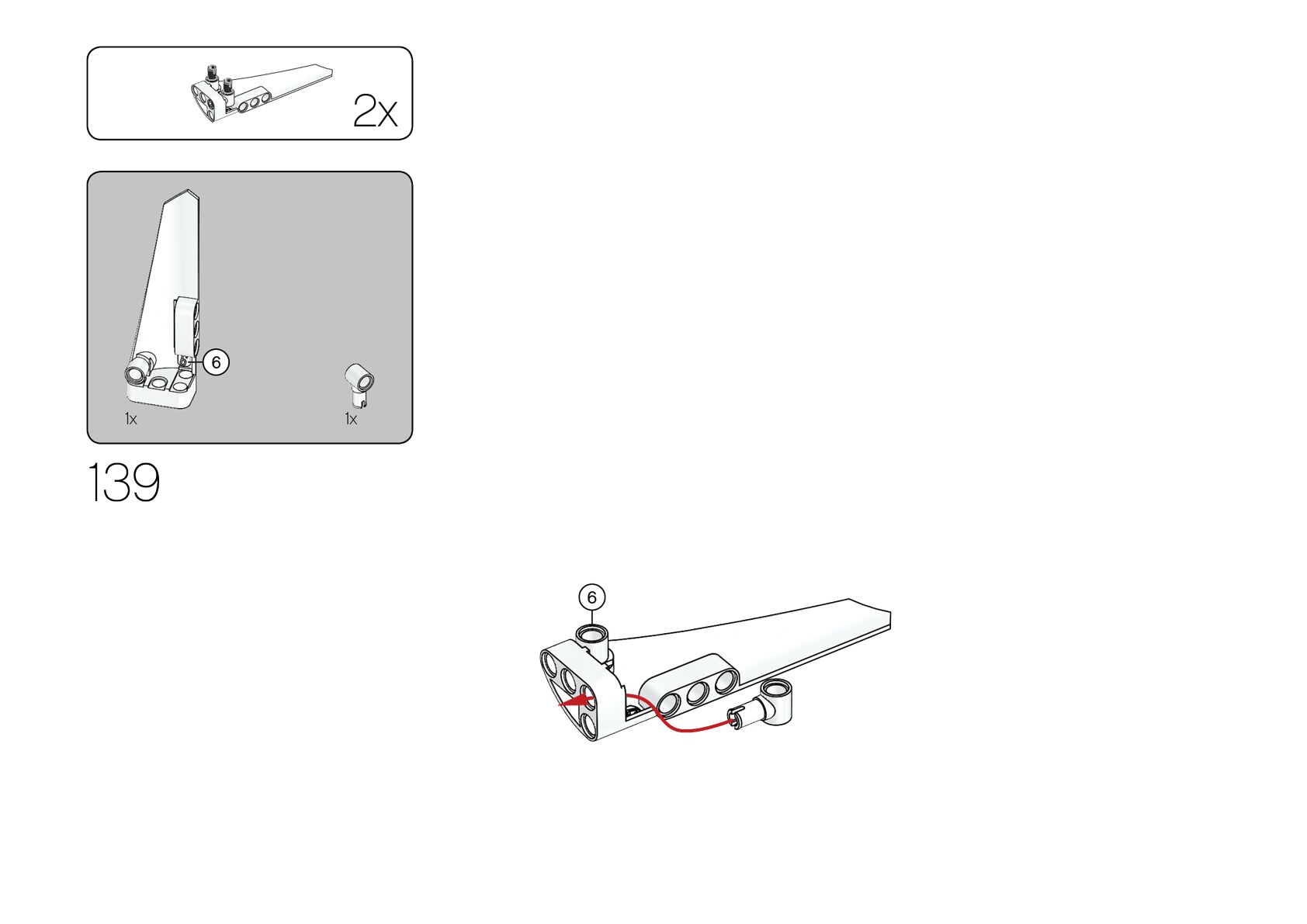 2x

6

1x

1x

139

6