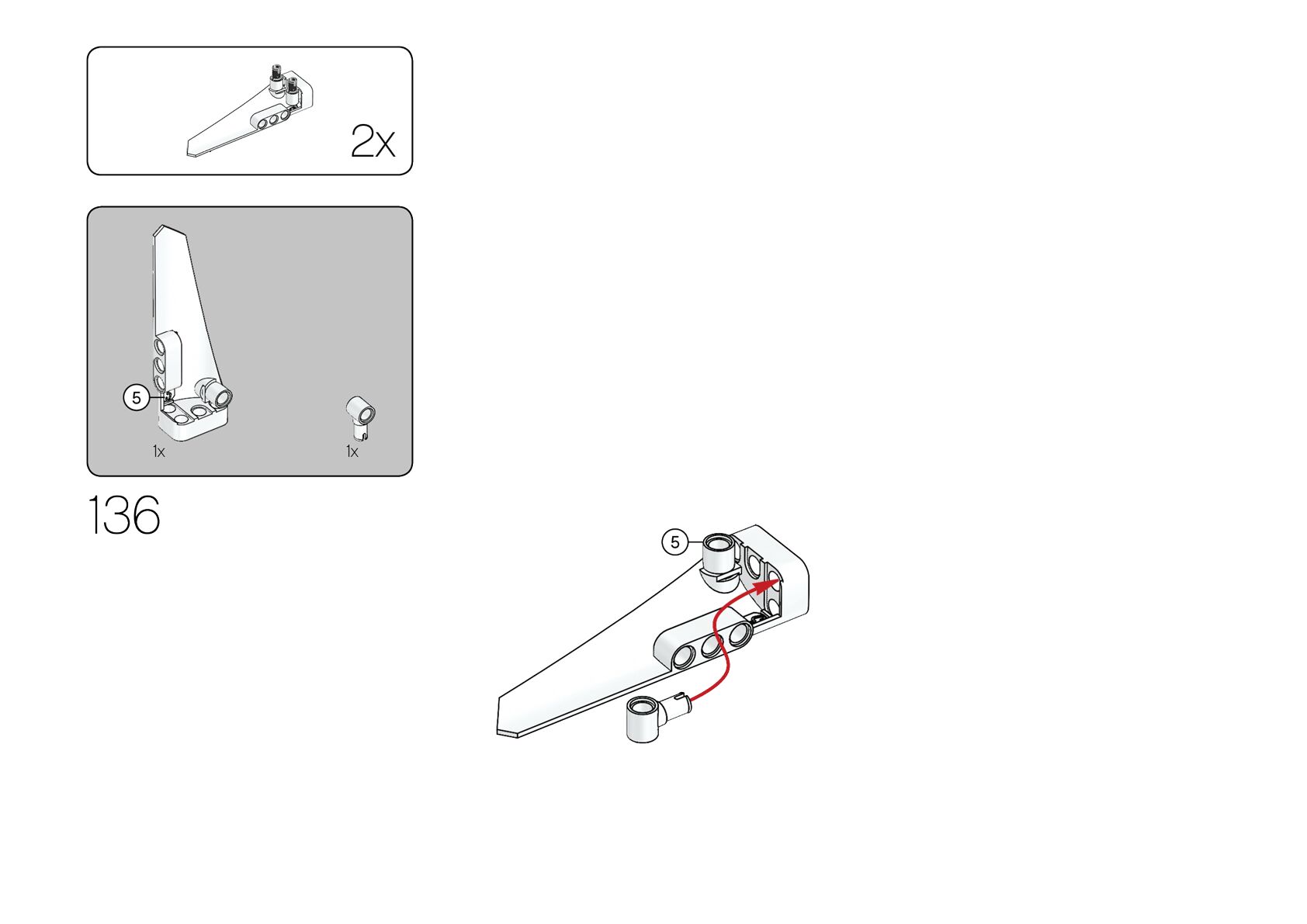 2x

5

1x

1x

136

5