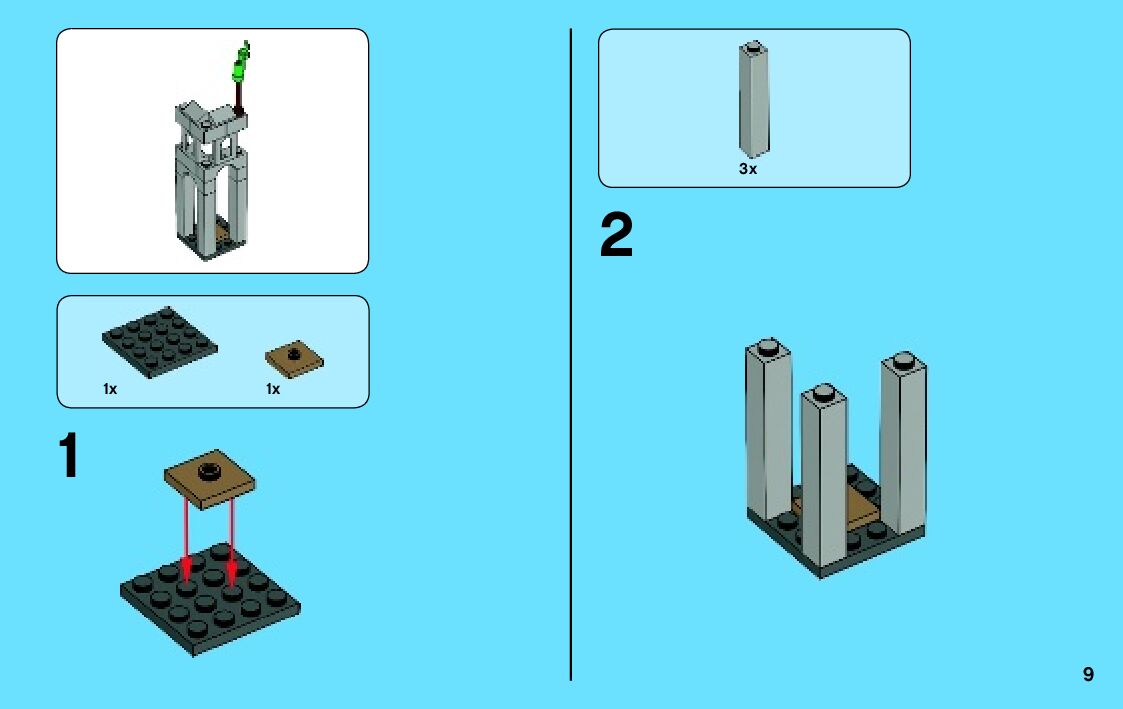 1x

1x

1

3x

2

9