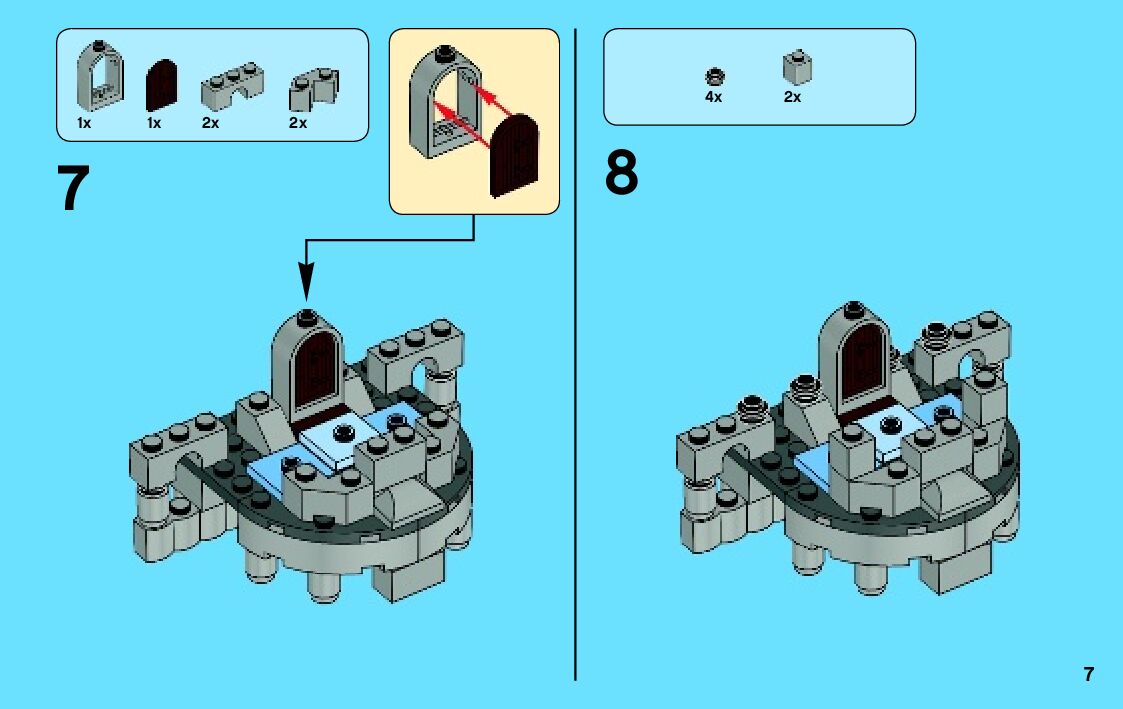 1x 1x 2x 2x

7

4x 2x

8

7