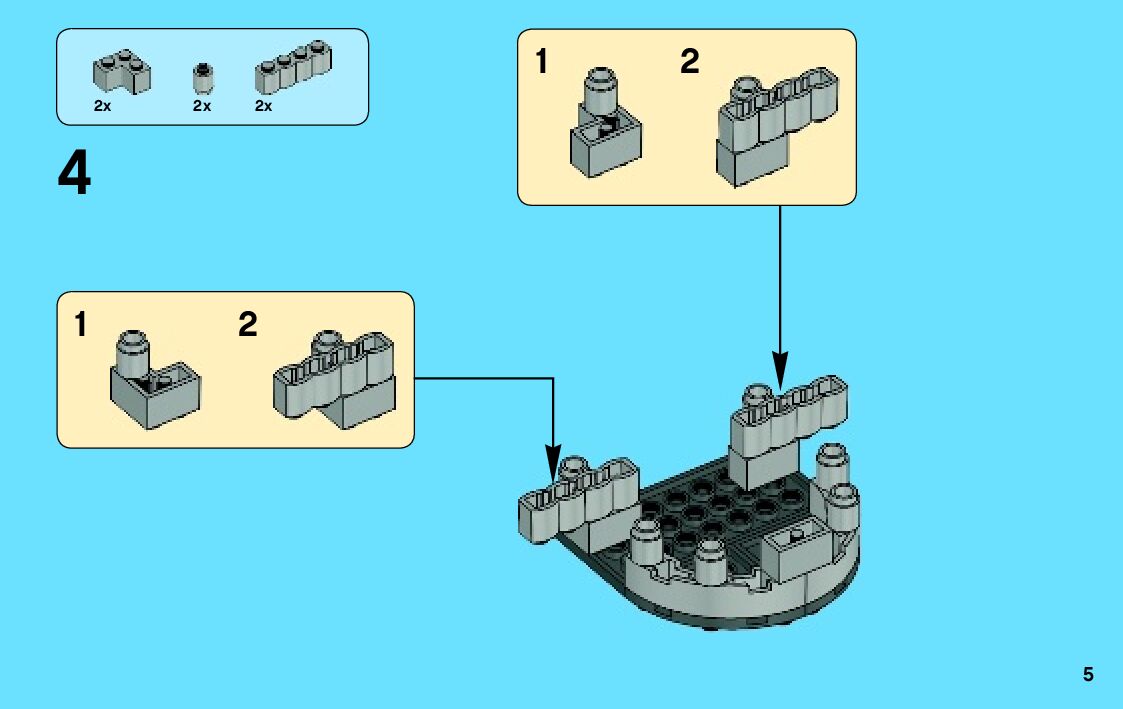 2x 2x 2x

4

1 2

1 2

5