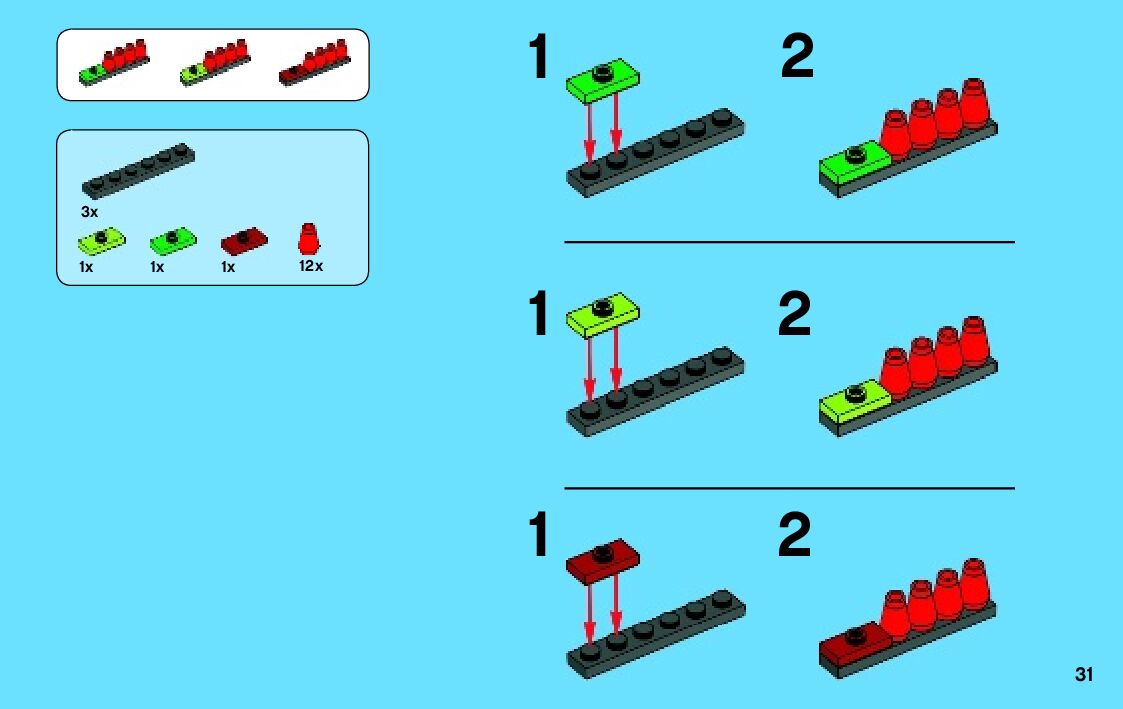 3x

1x 1x 1x 12x

1

2

1

2

1

2

31