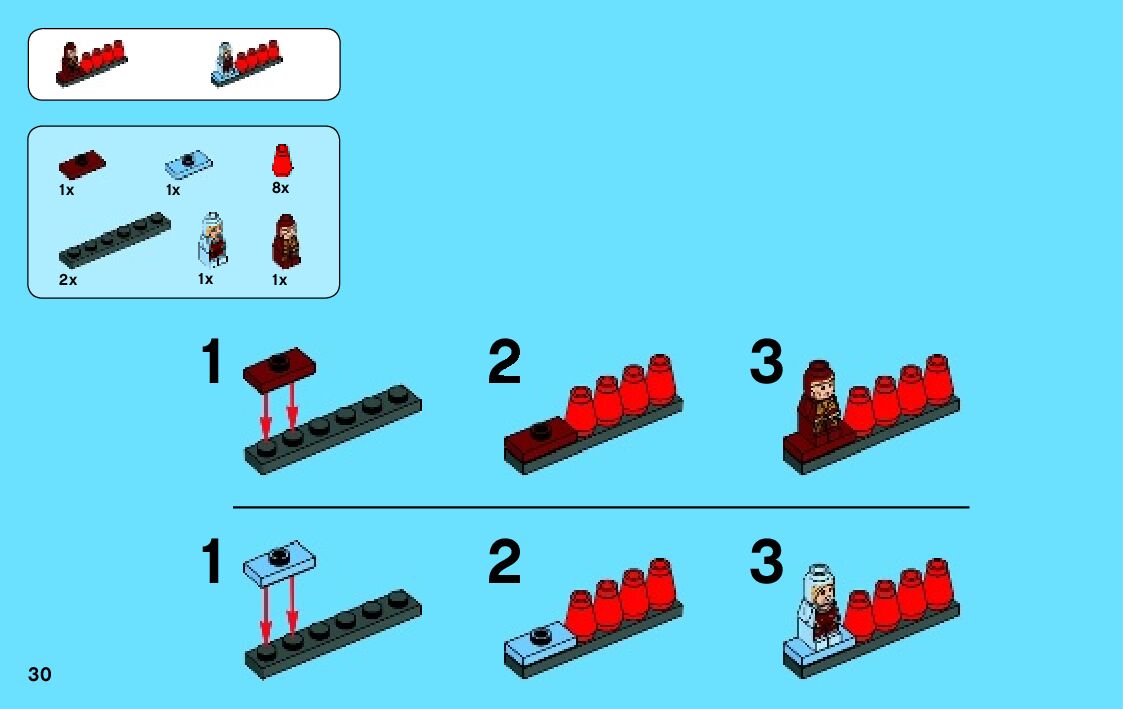 1x

1x

8x

2x

1x

1x

1

2

3

1

2

3

30