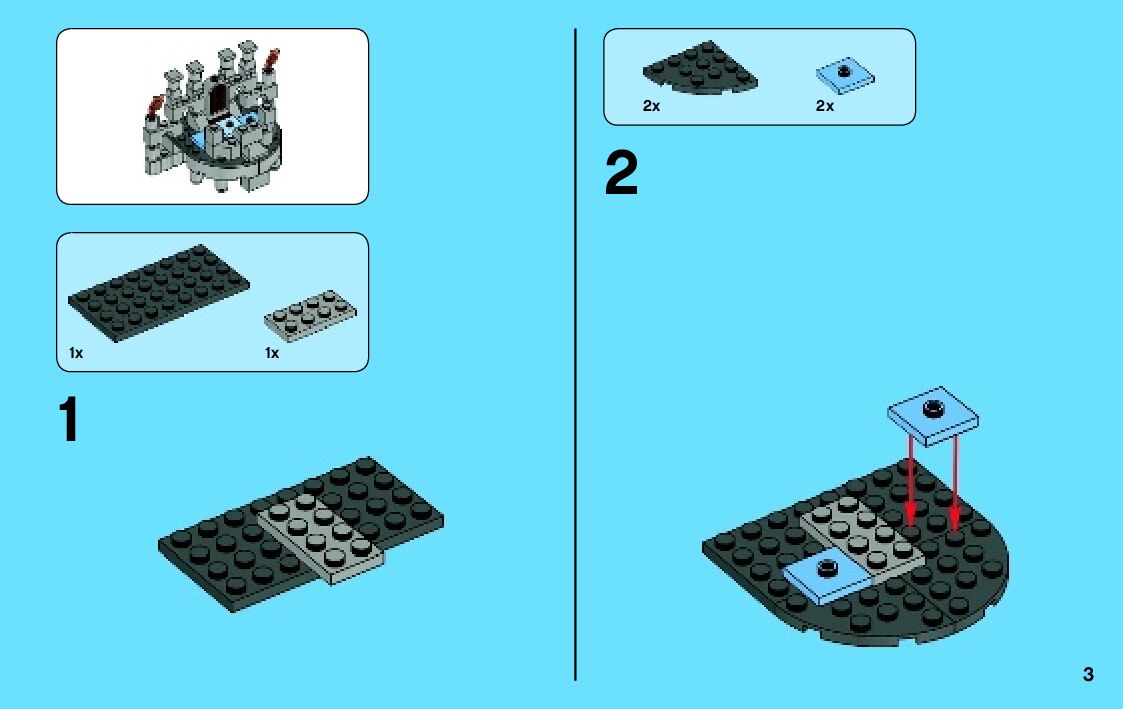 1x

1x

1

2x

2x

2

3