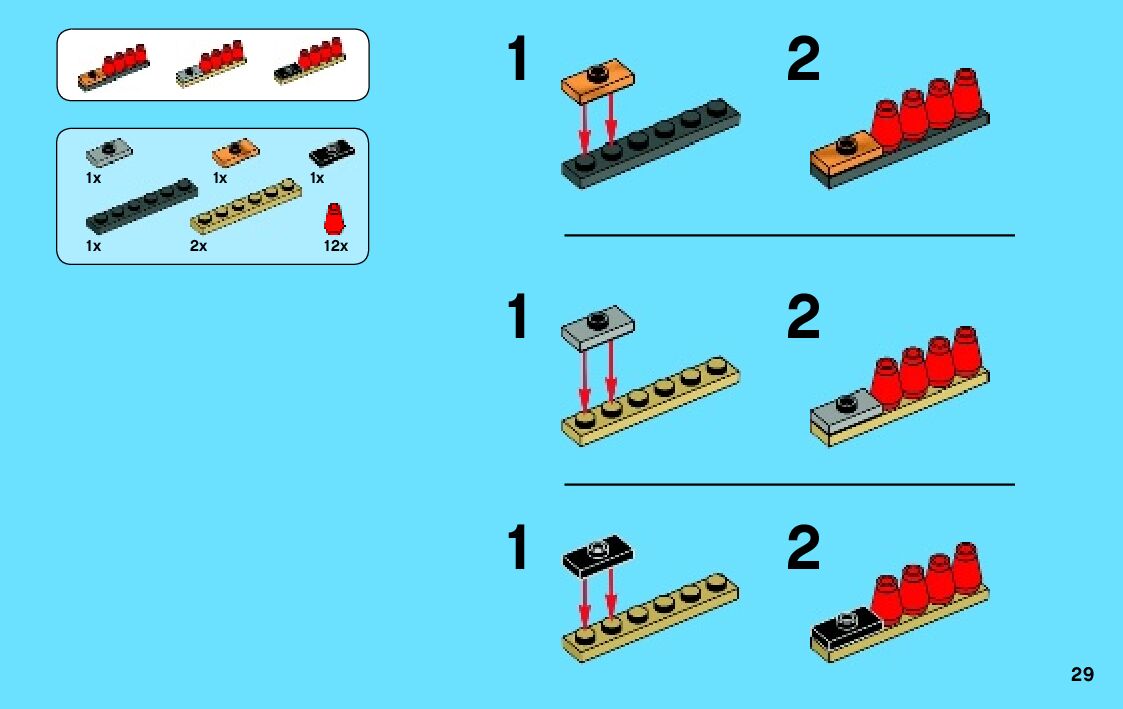 1x 1x 1x
1x 2x 12x

1

2

1

2

1

2

29