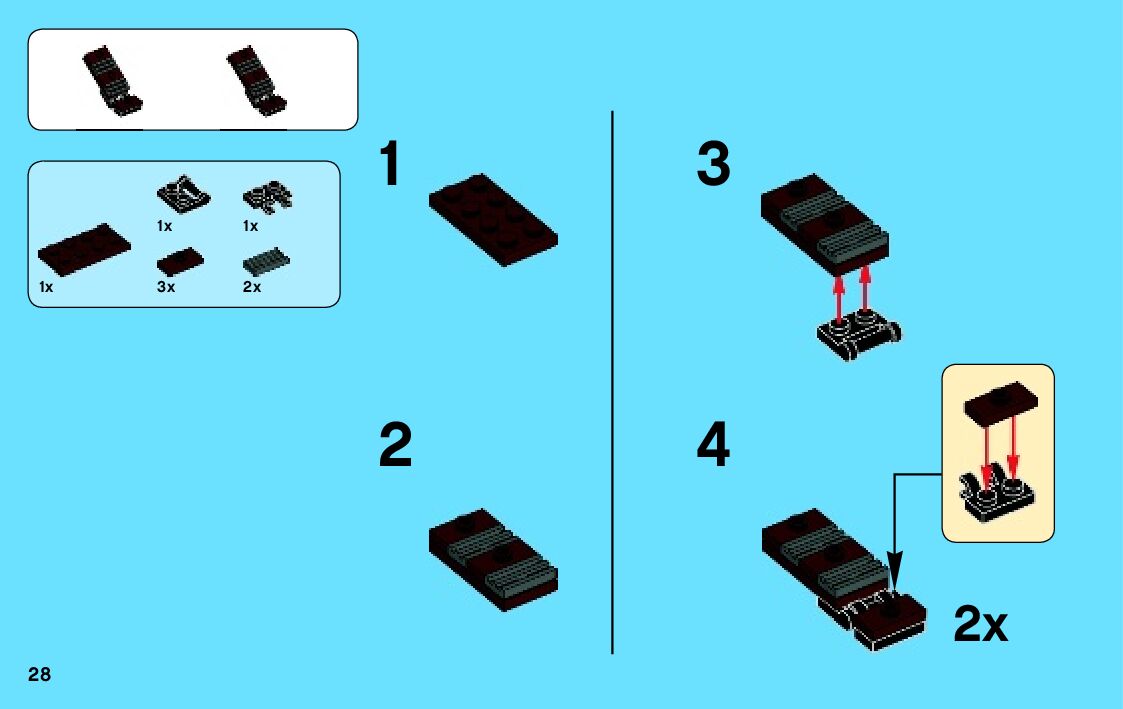 1x
1x
1x
3x
2x

1

2

3

4

2x

28