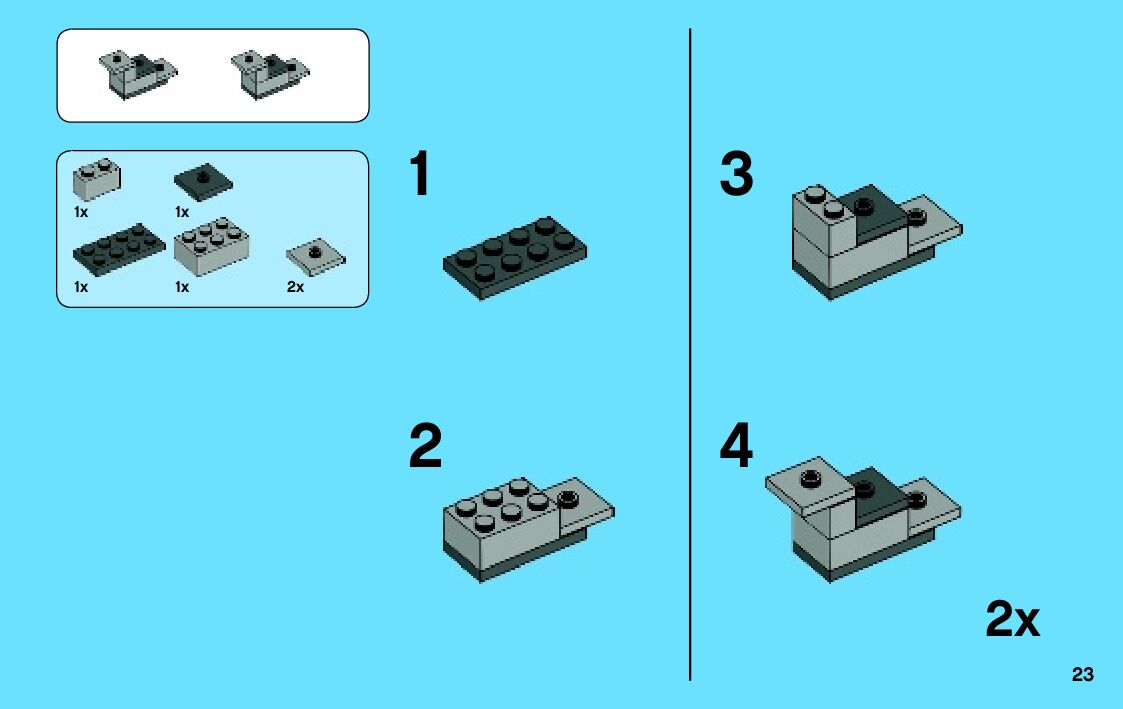 1x
1x
1x
1x
2x

1

2

3

4

2x

23