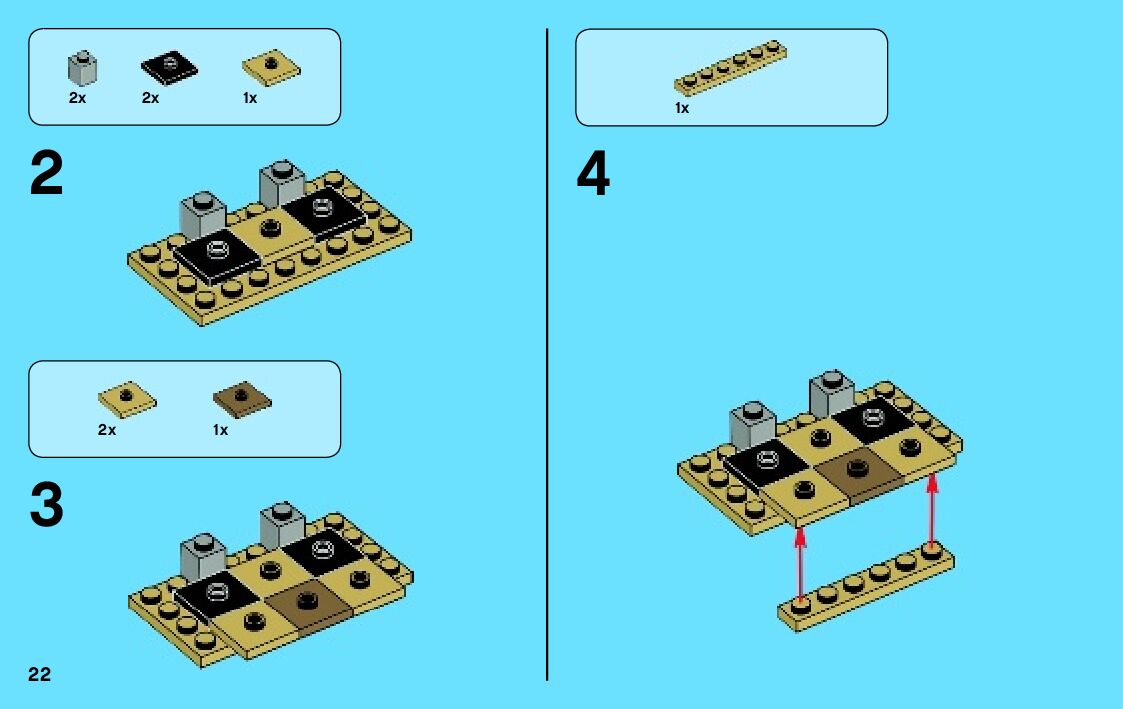 2x 2x 1x

2

2x 1x

3

22

1x

4